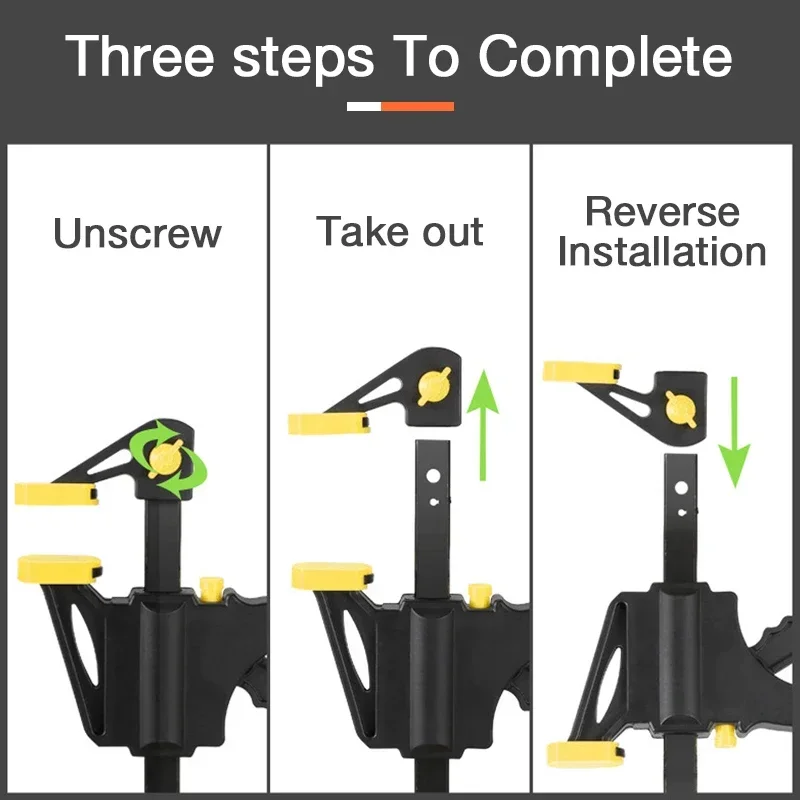 Three steps To Complete

Unscrew

Take out

Reverse Installation