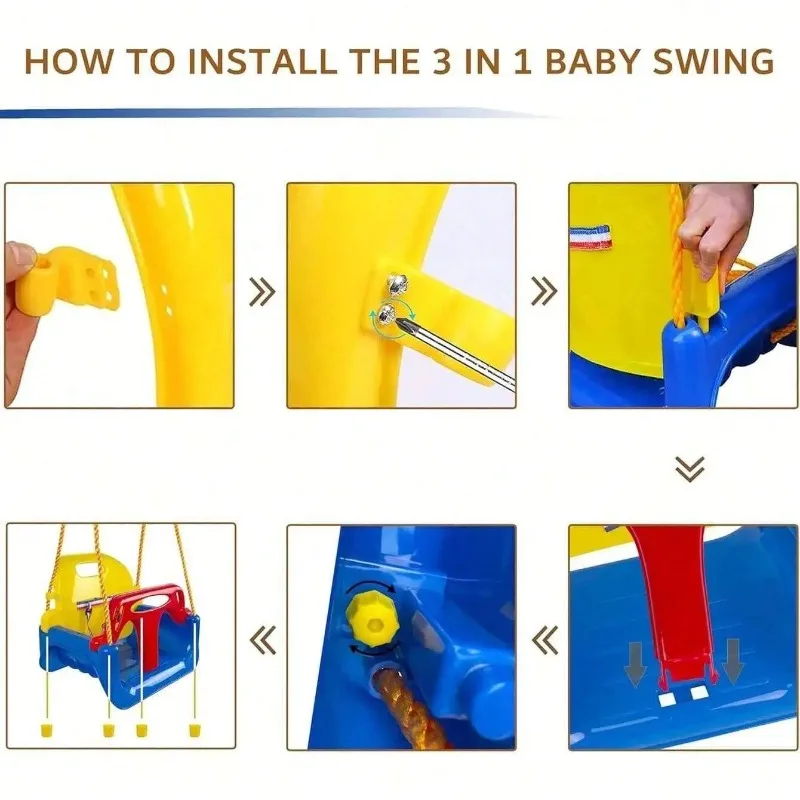 HOW TO INSTALL THE 3 IN 1 BABY SWING