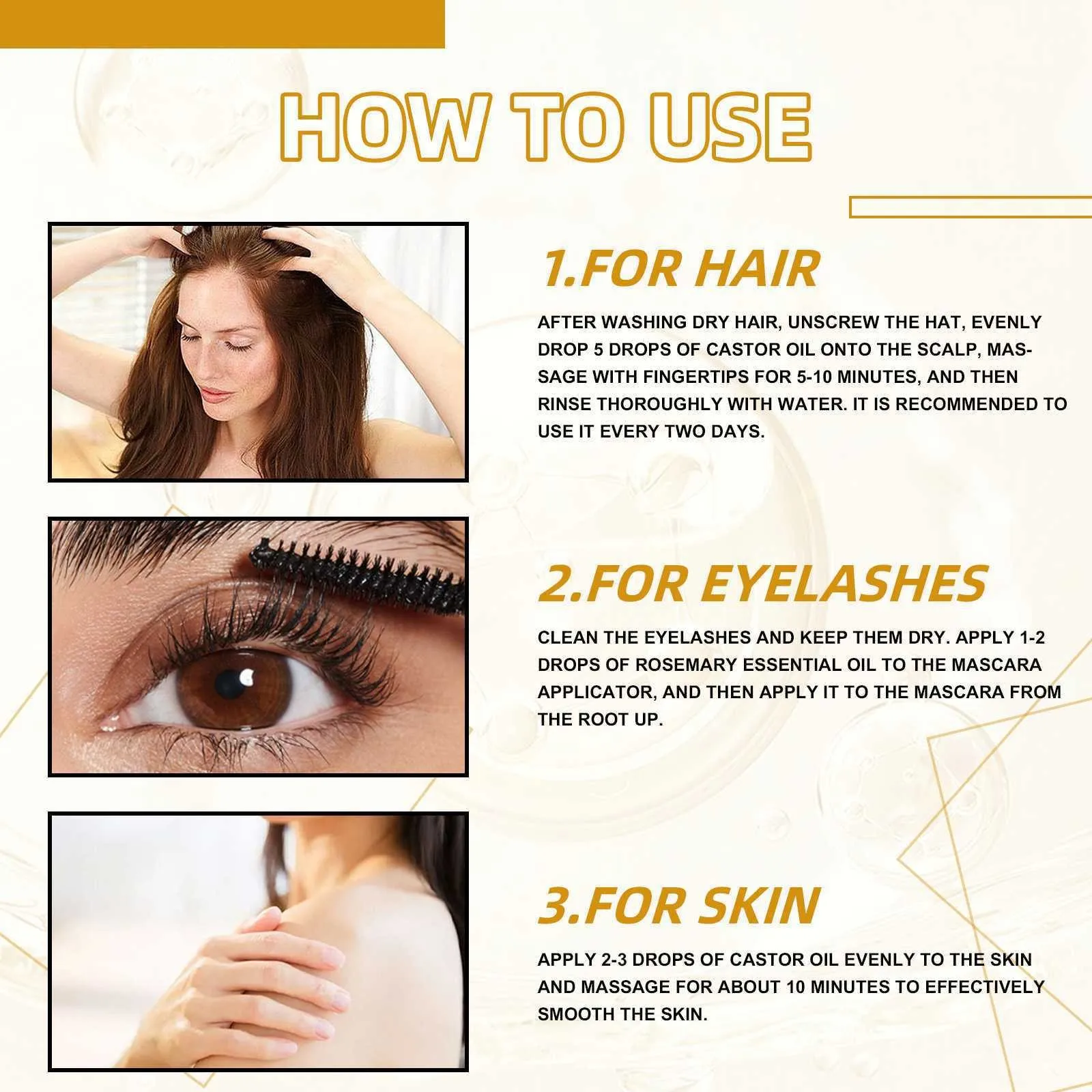 HOW TO USE

1.FOR HAIR

AFTER WASHING DRY HAIR, UNSCREW THE HAT, EVENLY DROP 5 DROPS OF CASTOR OIL ONTO THE SCALP, MASSAGE WITH FINGERTIPS FOR 5-10 MINUTES, AND THEN RINSE THOROUGHLY WITH WATER. IT IS RECOMMENDED TO USE IT EVERY TWO DAYS.

2.FOR EYELASHES

CLEAN THE EYELASHES AND KEEP THEM DRY. APPLY 1-2 DROPS OF ROSEMARY ESSENTIAL OIL TO THE MASCARA APPLICATOR, AND THEN APPLY IT TO THE MASCARA FROM THE ROOT UP.

3.FOR SKIN

APPLY 2-3 DROPS OF CASTOR OIL EVENLY TO THE SKIN AND MASSAGE FOR ABOUT 10 MINUTES TO EFFECTIVELY SMOOTH THE SKIN.