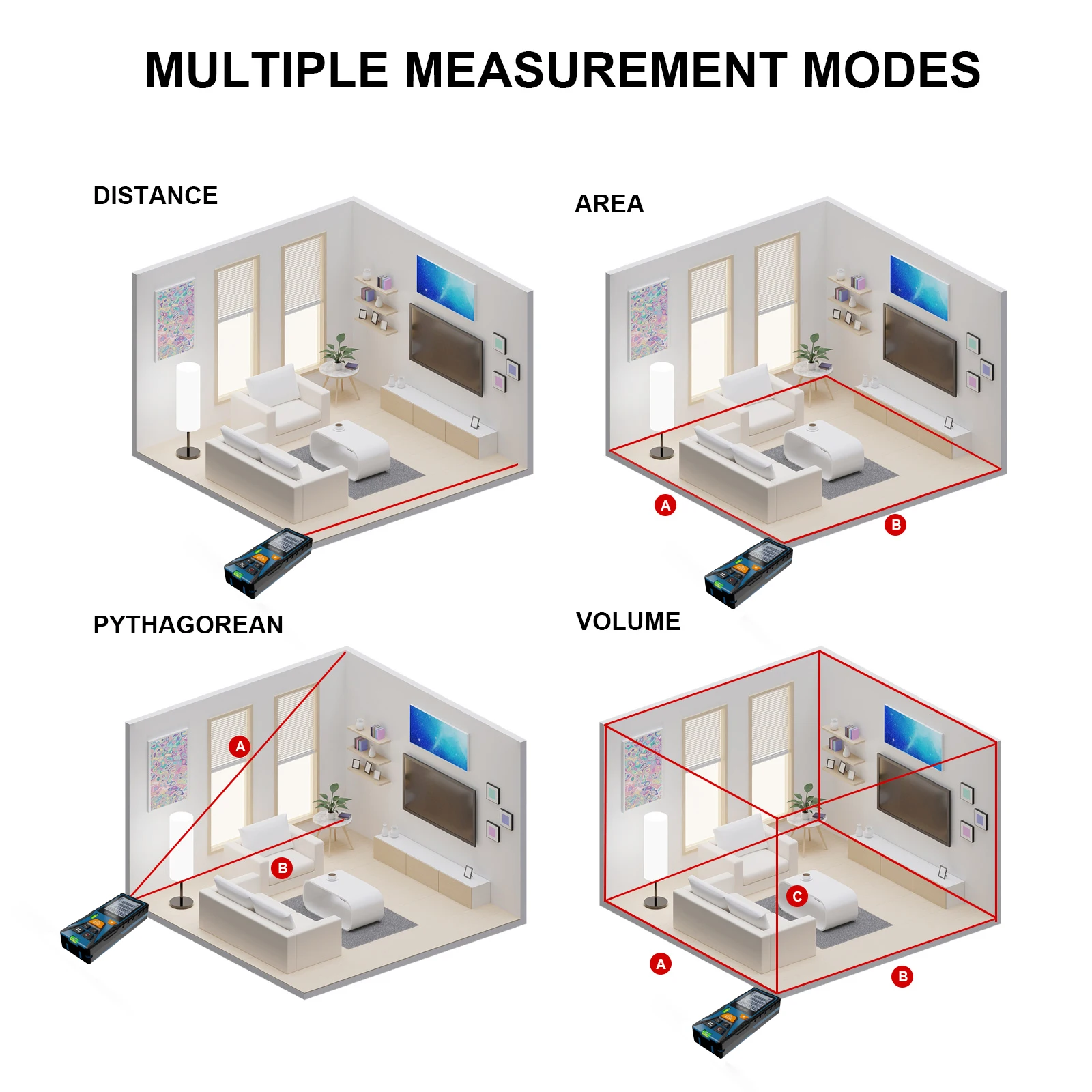 MULTIPLE MEASUREMENT MODES

DISTANCE

AREA

A

B

PYTHAGOREAN

A

B

VOLUME

C

A

B