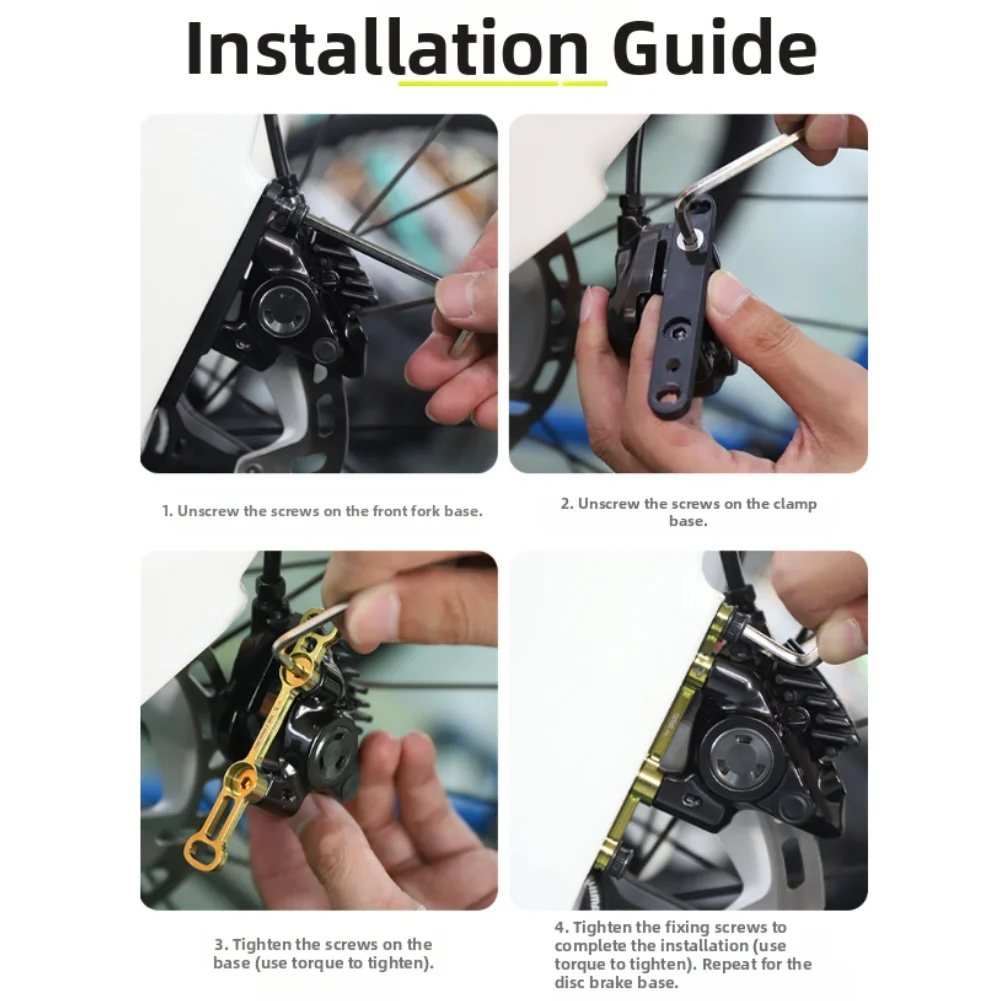 Installation Guide

1. Unscrew the screws on the front fork base.

2. Unscrew the screws on the clamp base.

3. Tighten the screws on the base (use torque to tighten).

4. Tighten the fixing screws to complete the installation (use torque to tighten). Repeat for the disc brake base.