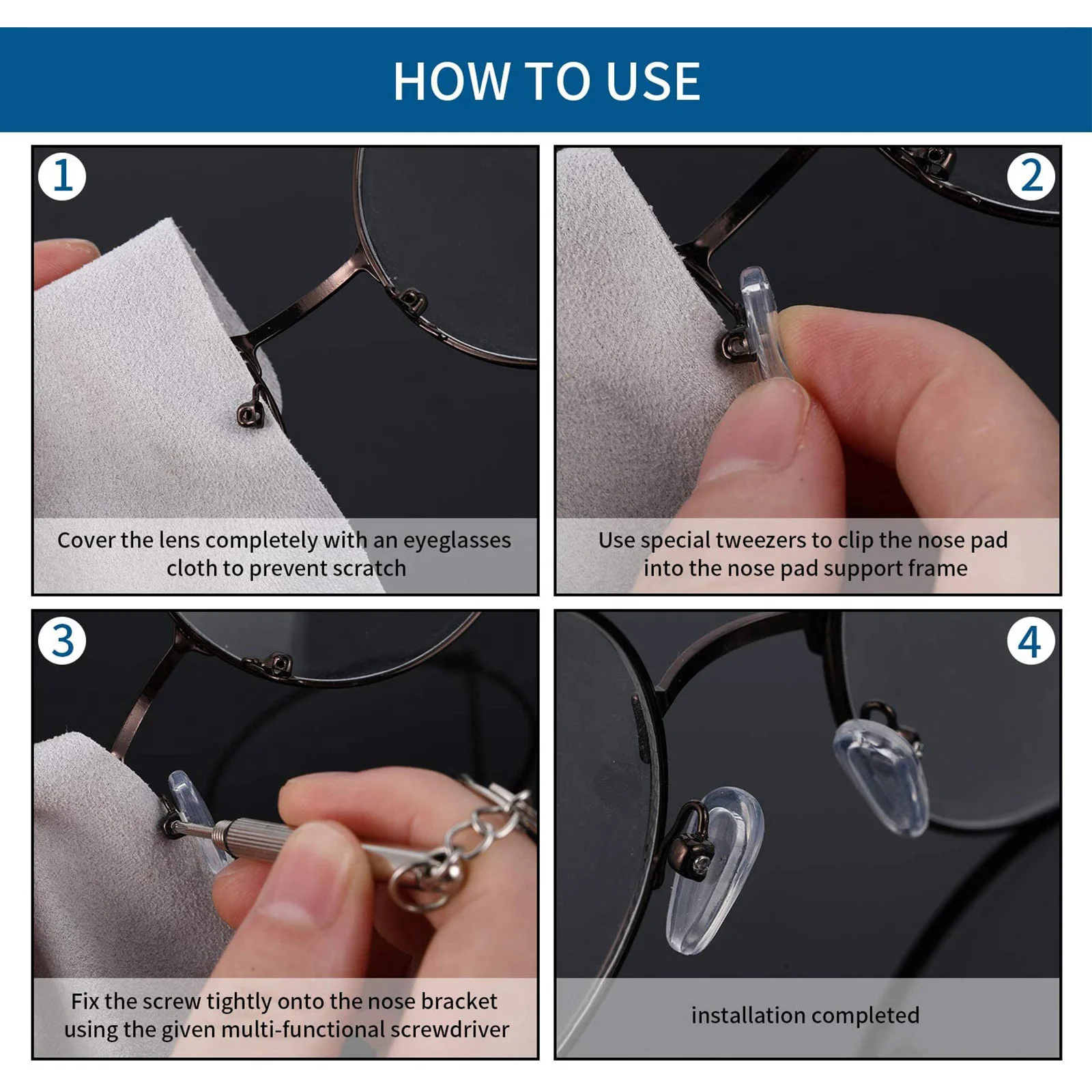 HOW TO USE

1

Cover the lens completely with an eyeglasses cloth to prevent scratch

2

Use special tweezers to clip the nose pad into the nose pad support frame

3

Fix the screw tightly onto the nose bracket using the given multi-functional screwdriver

4

installation completed