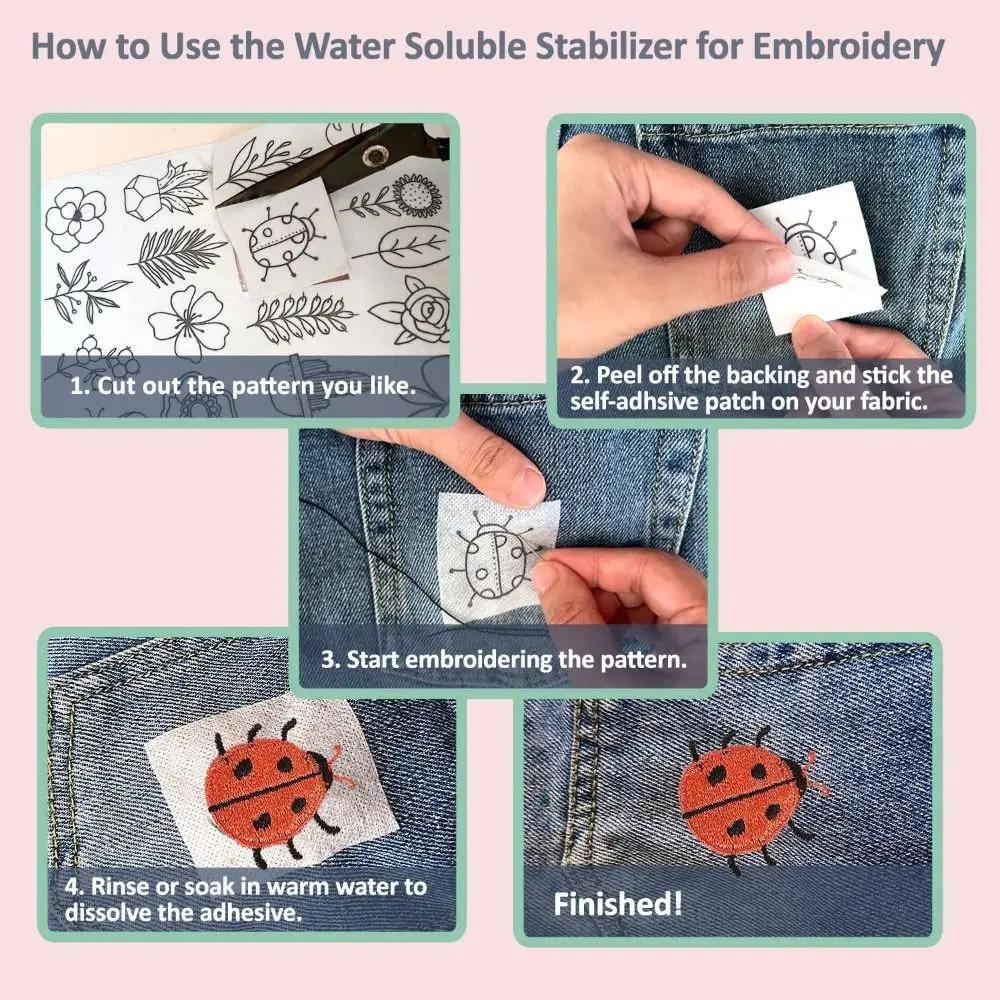 How to Use the Water Soluble Stabilizer for Embroidery

1. Cut out the pattern you like.

2. Peel off the backing and stick the self-adhsive patch on your fabric.

3. Start embroidering the pattern.

4. Rinse or soak in warm water to dissolve the adhesive.

Finished!