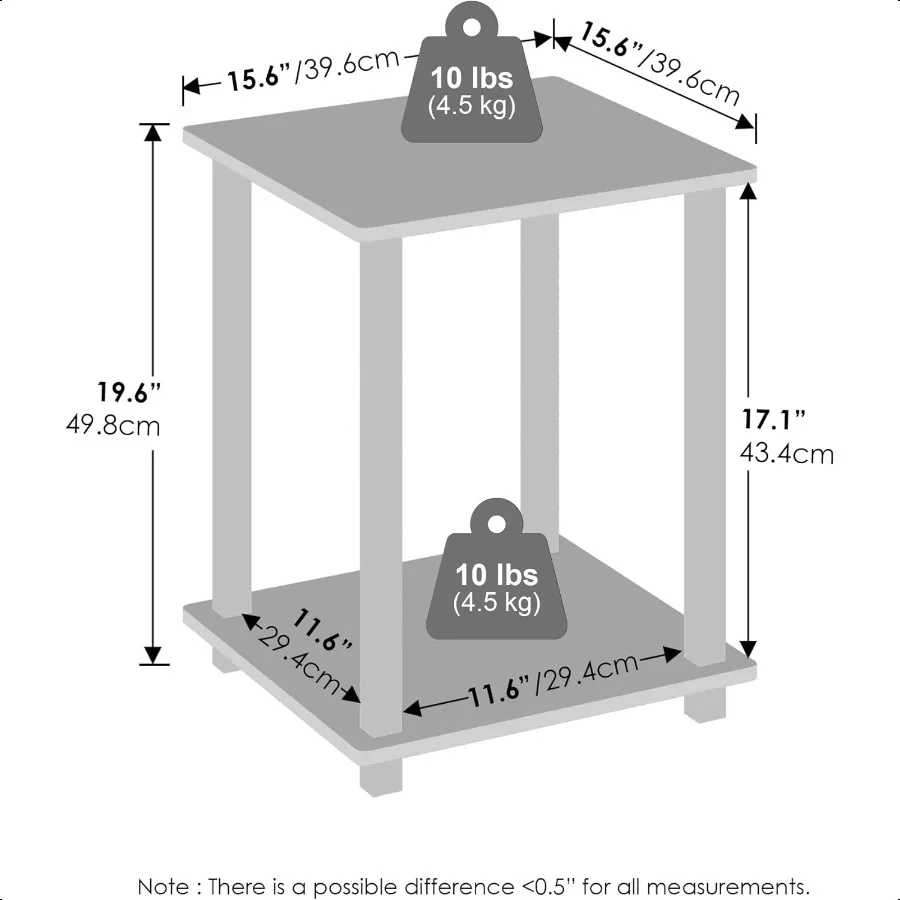 15.6"/39.6cm

10 lbs
(4.5 kg)

15.6"/39.6cm

19.6"
49.8cm

17.1"
43.4cm

10 lbs
(4.5 kg)

11.6"
29.4cm

11.6"/29.4cm

Note : There is a possible difference <0.5" for all measurements.