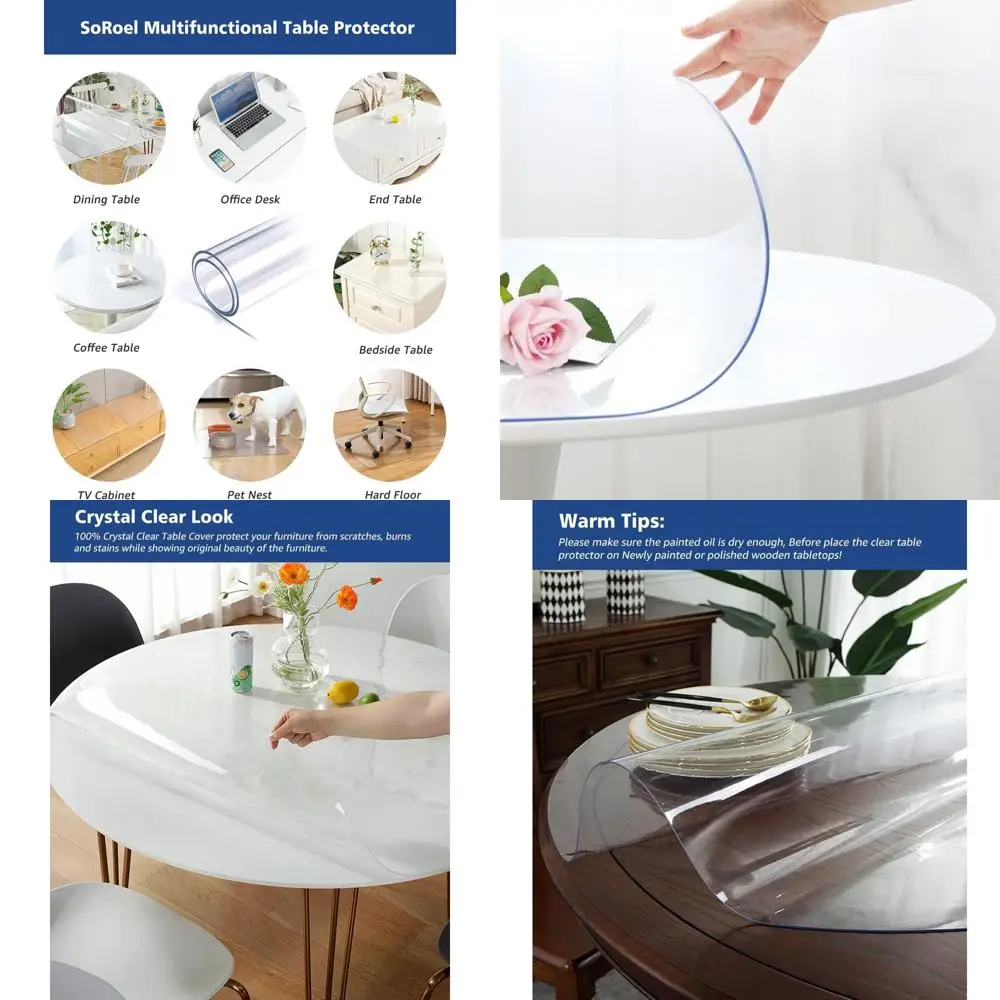 SoRoel Multifunctional Table Protector

Dining Table
Office Desk
End Table
Coffee Table
Bedside Table
TV Cabinet
Pet Nest
Hard Floor

Crystal Clear Look
100% Crystal Clear Table Cover protect your furniture from scratches, burns and stains while showing original beauty of the furniture.

Warm Tips:
Please make sure the painted oil is dry enough, Before place the clear table protector on Newly painted or polished wooden tabletops!