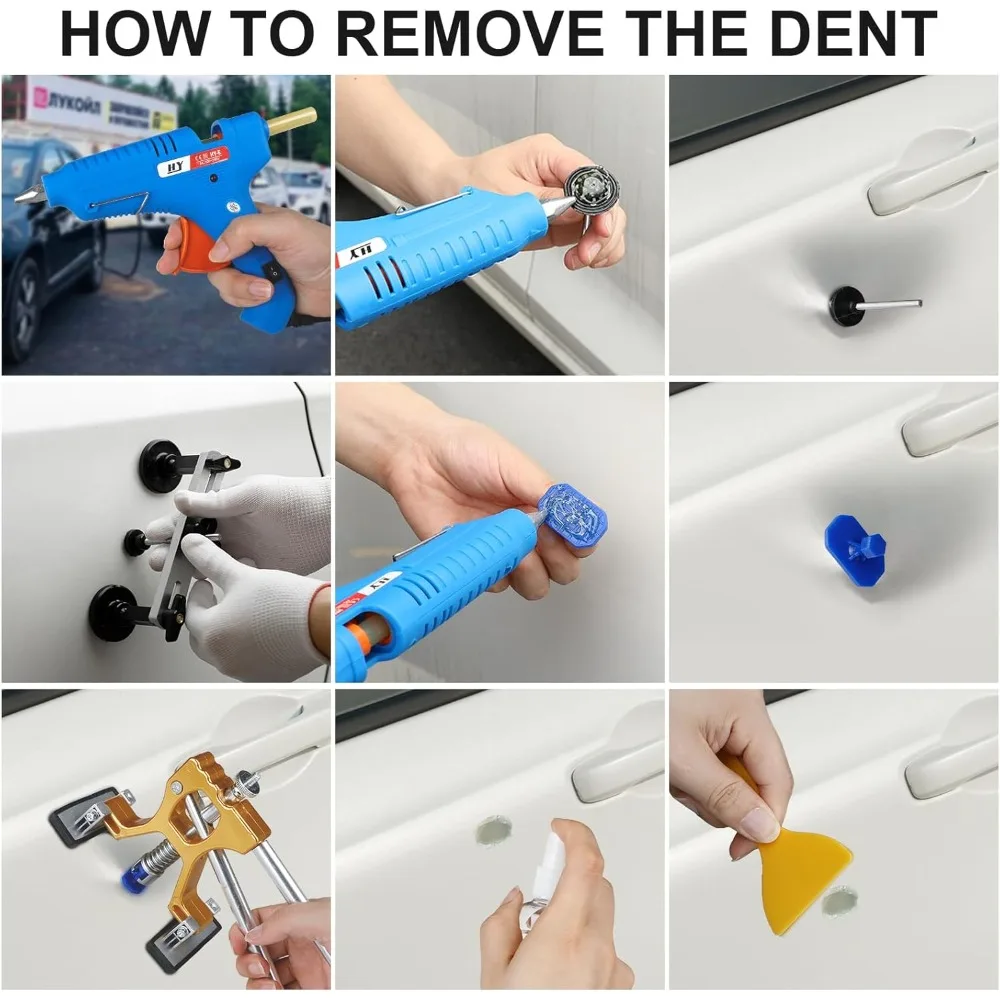 HOW TO REMOVE THE DENT

ЛУКОЙЛ

HY

HY

HY