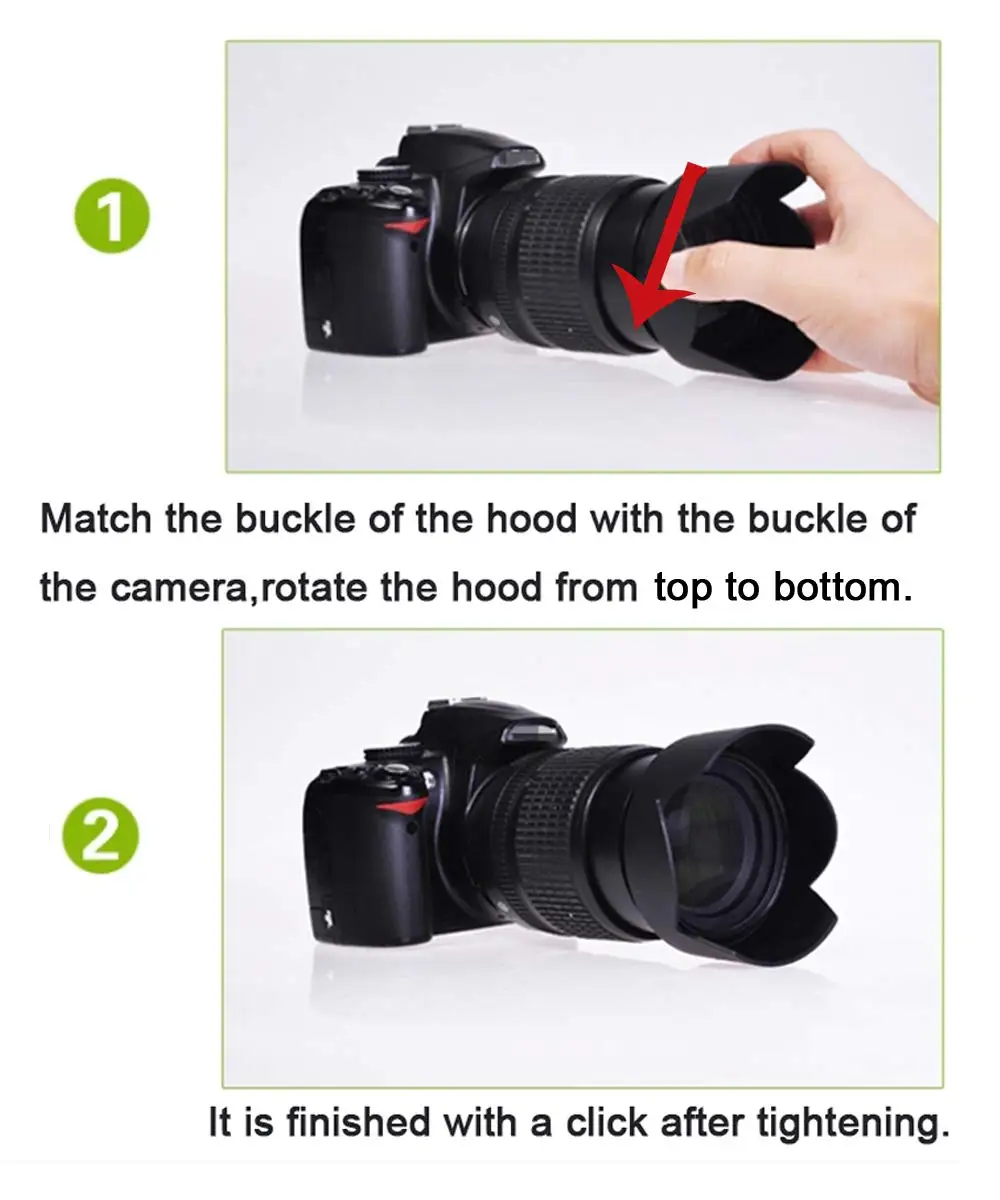 1

Match the buckle of the hood with the buckle of the camera,rotate the hood from top to bottom.

2

It is finished with a click after tightening.