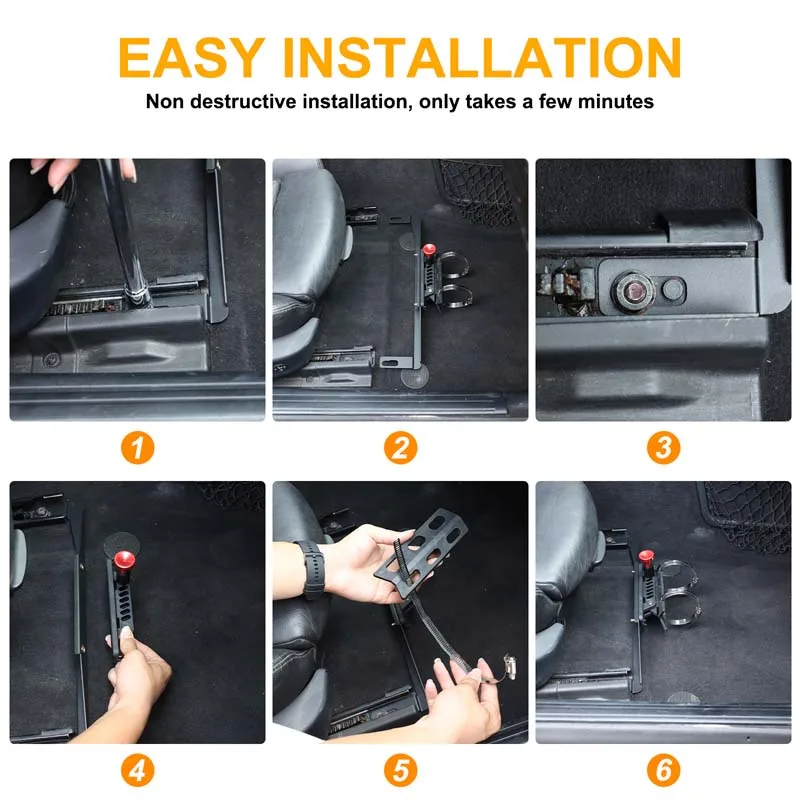 EASY INSTALLATION

Non destructive installation, only takes a few minutes

1

2

3

4

5

6