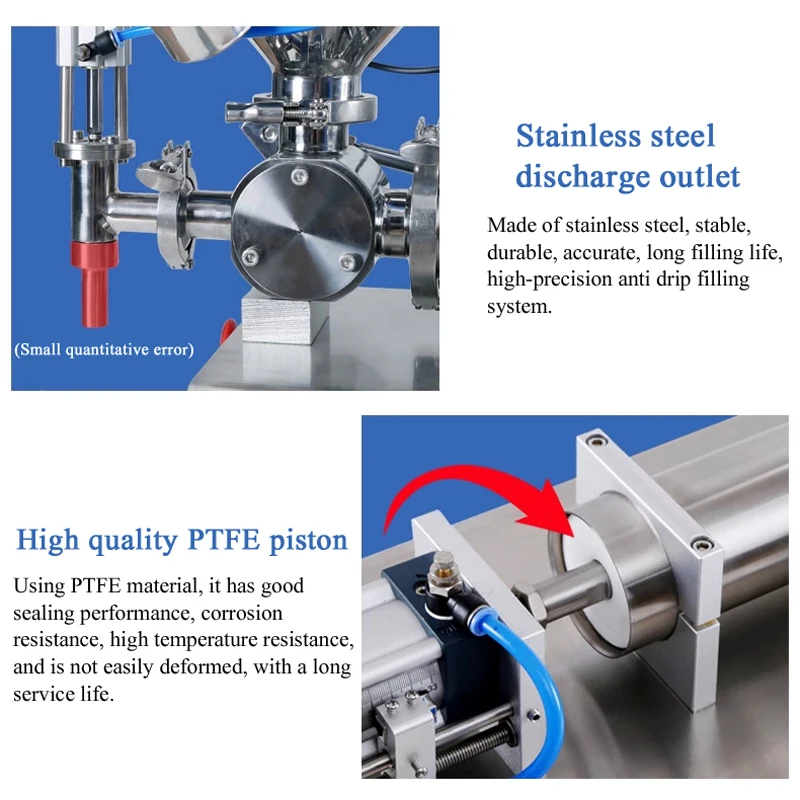 (Small quantitative error)

Stainless steel discharge outlet

Made of stainless steel, stable, durable, accurate, long filling life, high-precision anti drip filling system.

High quality PTFE piston

Using PTFE material, it has good sealing performance, corrosion resistance, high temperature resistance, and is not easily deformed, with a long service life.