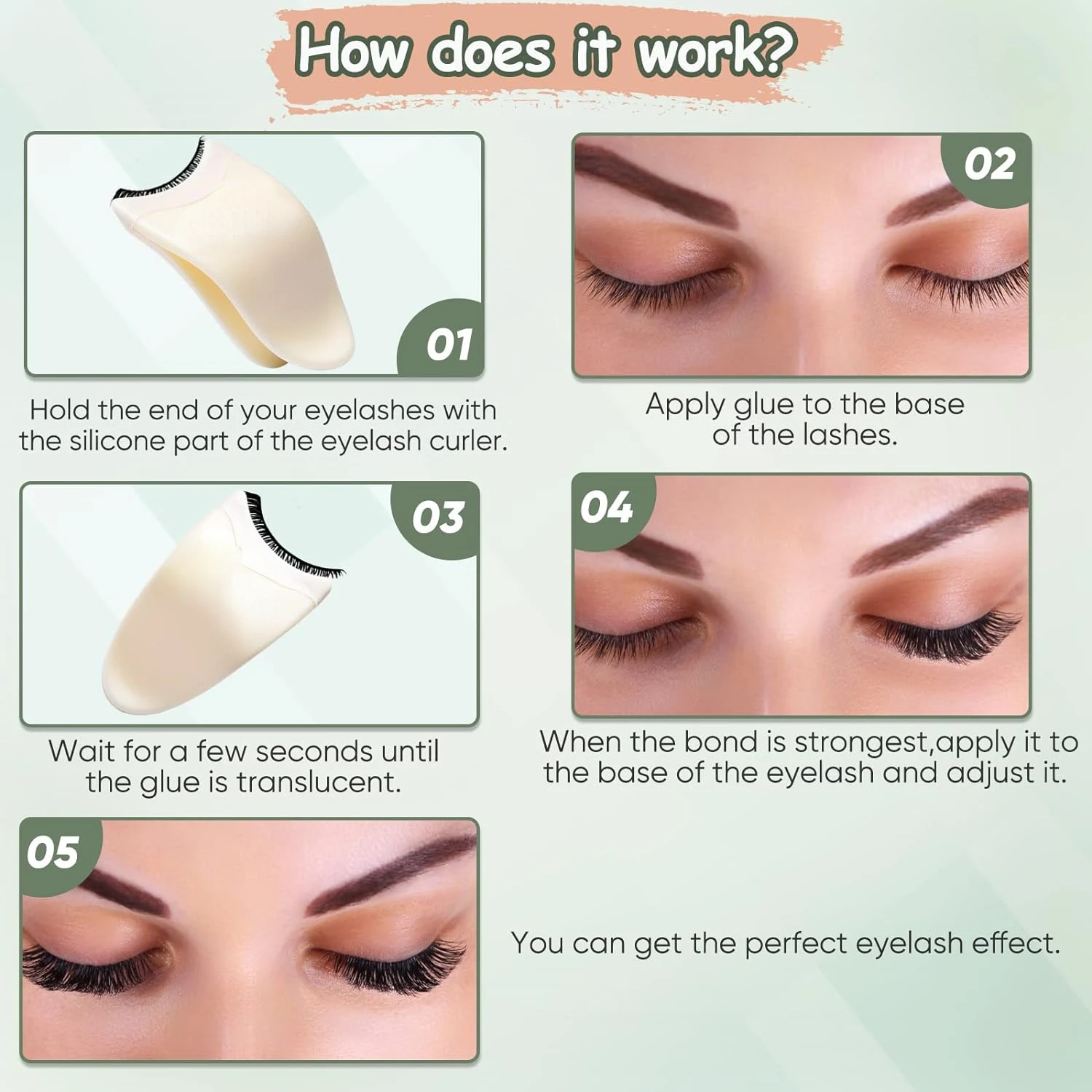 How does it work?

01

Hold the end of your eyelashes with the silicone part of the eyelash curler.

02

Apply glue to the base of the lashes.

03

Wait for a few seconds until the glue is translucent.

04

When the bond is strongest,apply it to the base of the eyelash and adjust it.

05

You can get the perfect eyelash effect.