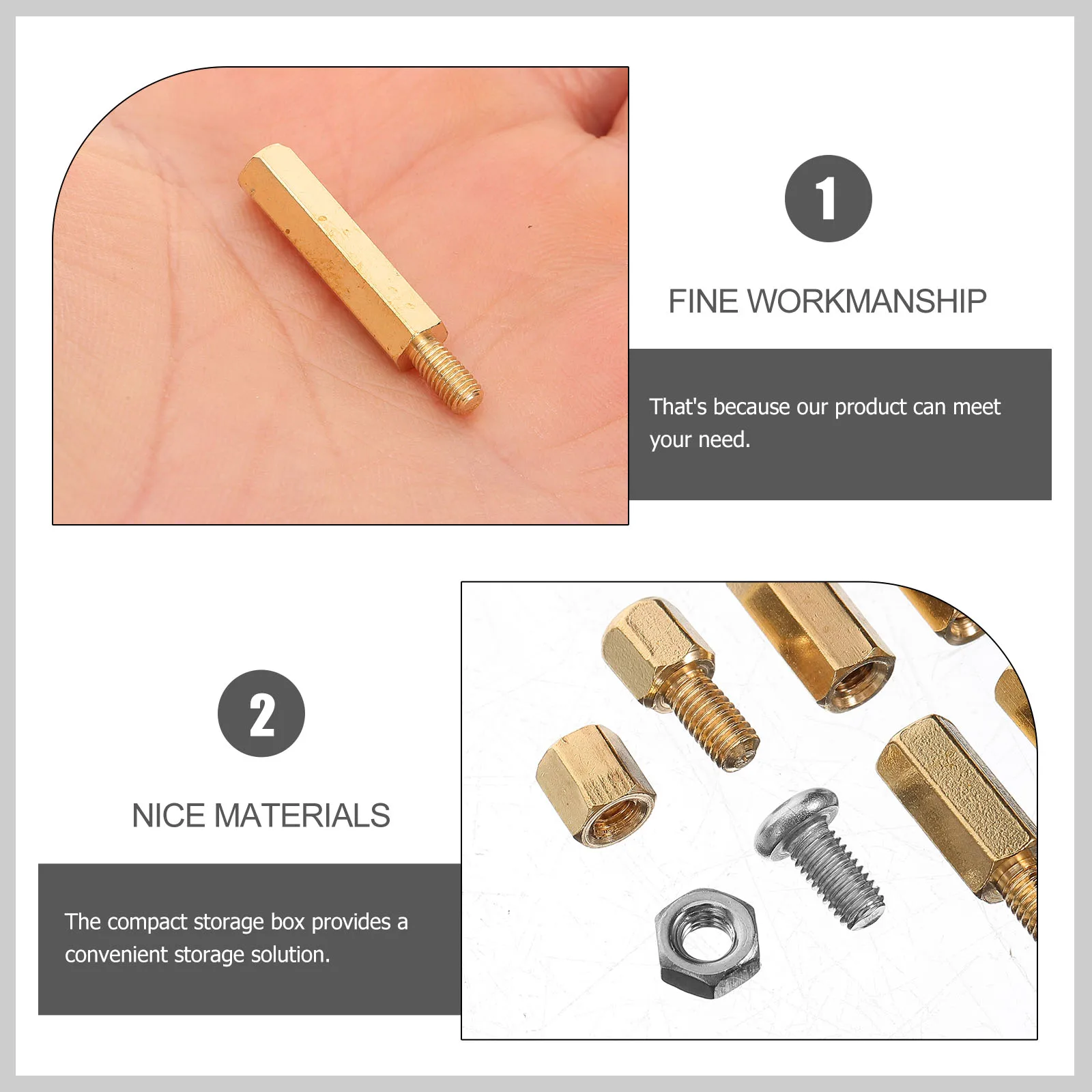 1

FINE WORKMANSHIP

That's because our product can meet your need.

2

NICE MATERIALS

The compact storage box provides a convenient storage solution.