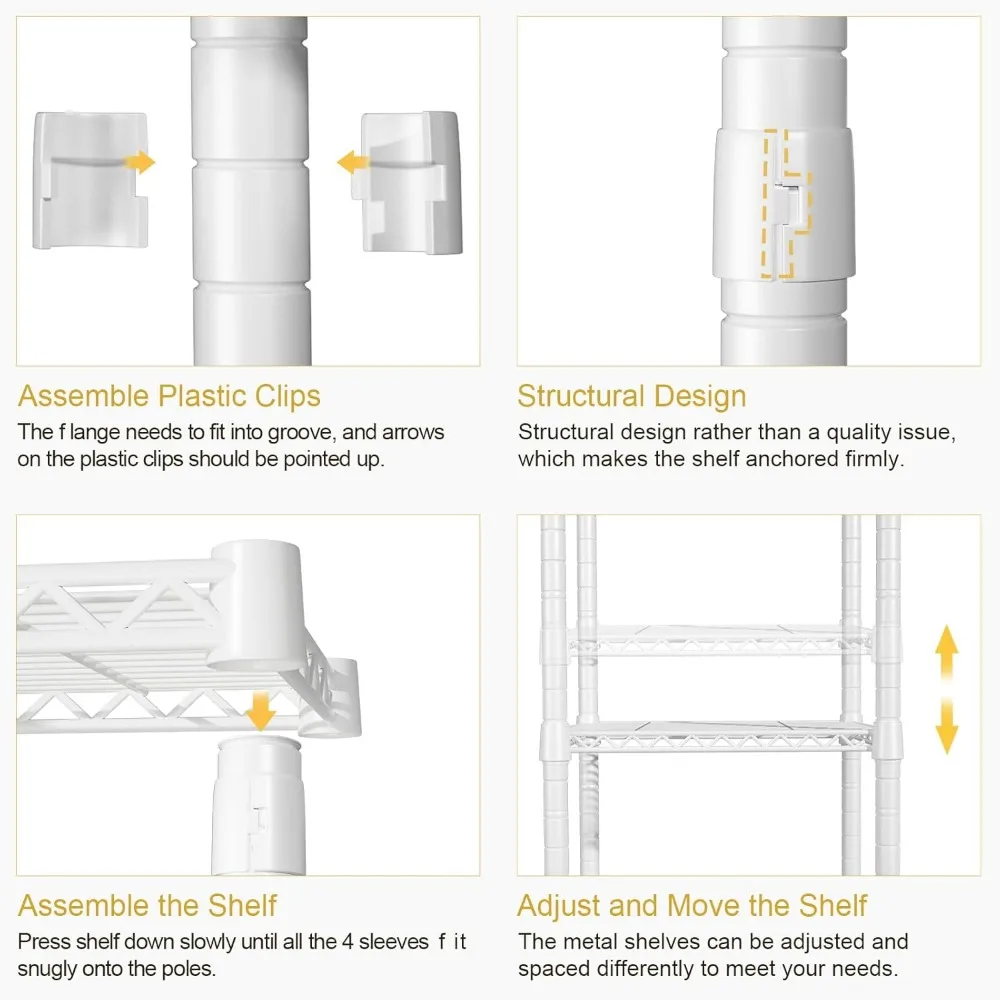 Assemble Plastic Clips

The f lange needs to fit into groove, and arrows on the plastic clips should be pointed up.

Structural Design

Structural design rather than a quality issue, which makes the shelf anchored firmly.

Assemble the Shelf

Press shelf down slowly until all the 4 sleeves f it snugly onto the poles.

Adjust and Move the Shelf

The metal shelves can be adjusted and spaced differently to meet your needs.