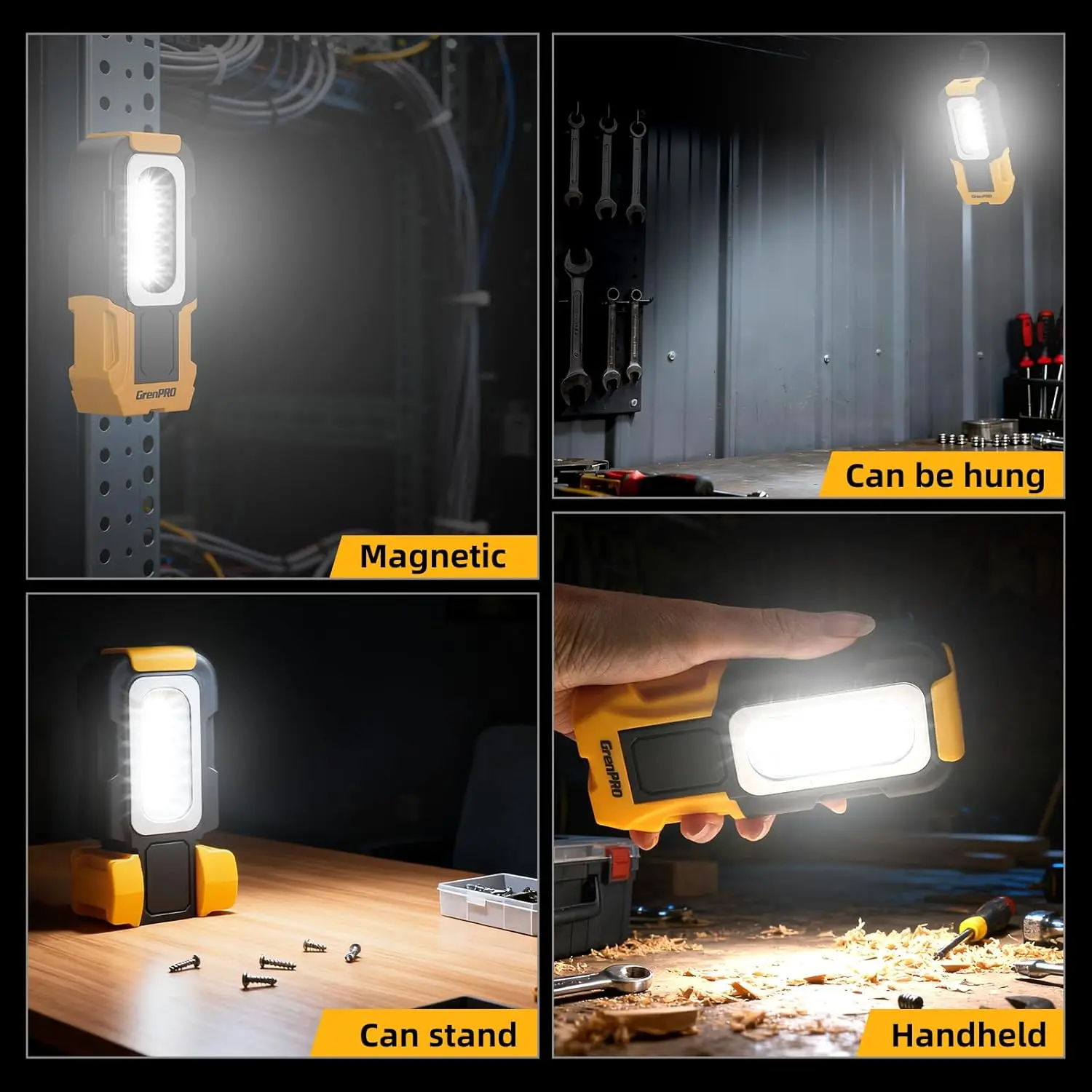 GrenPRO

Magnetic

GrenPRO

Can be hung

Can stand

GrenPRO

Handheld