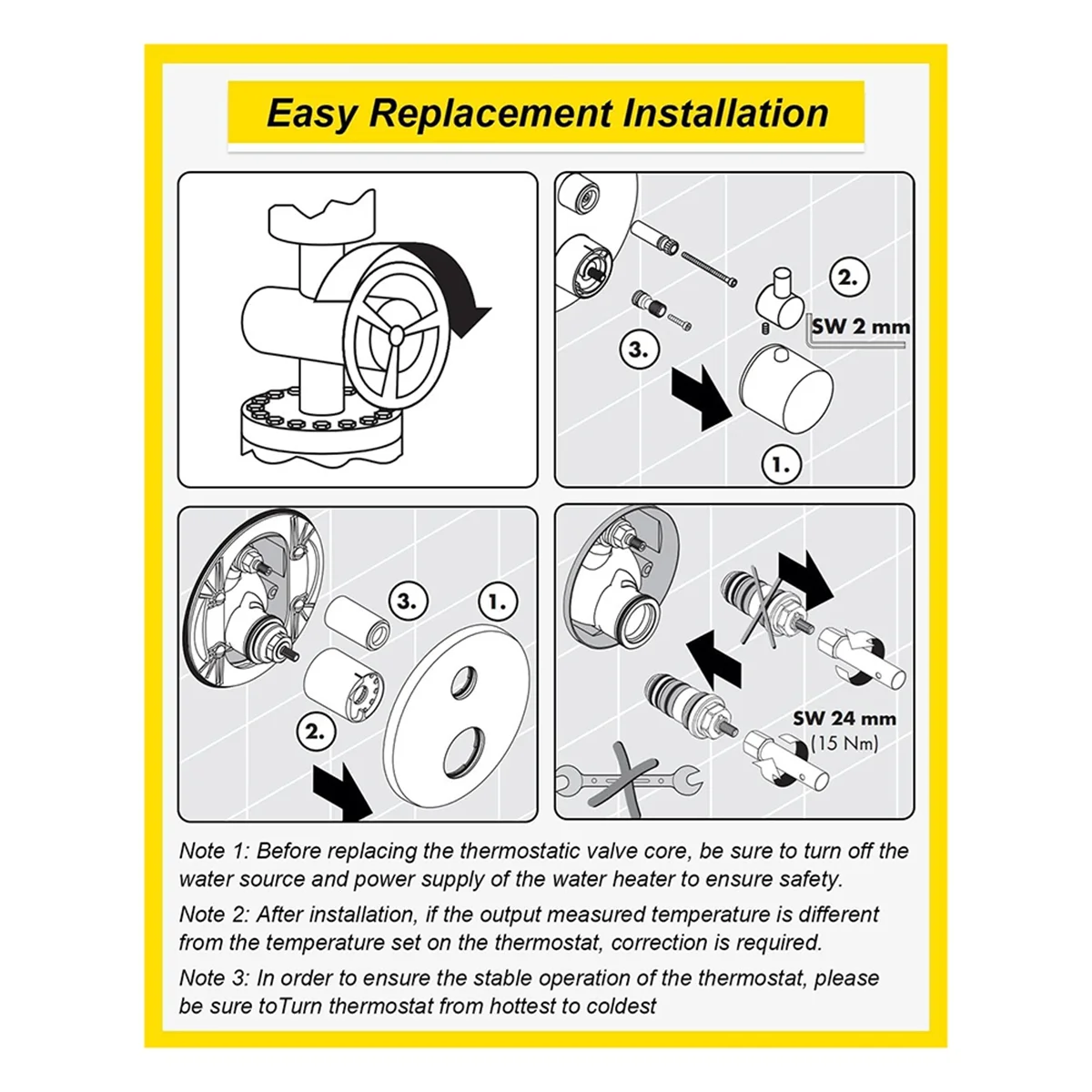 Easy Replacement Installation

2.

SW 2 mm

3.

1.

3.

1.

2.

SW 24 mm
(15 Nm)

Note 1: Before replacing the thermostatic valve core, be sure to turn off the water source and power supply of the water heater to ensure safety.

Note 2: After installation, if the output measured temperature is different from the temperature set on the thermostat, correction is required.

Note 3: In order to ensure the stable operation of the thermostat, please be sure toTurn thermostat from hottest to coldest