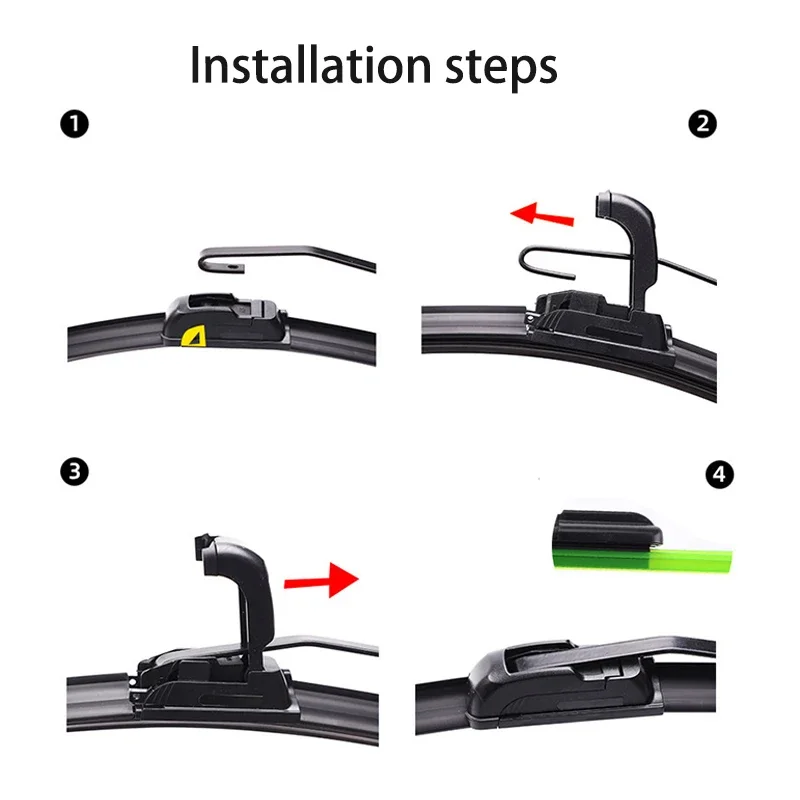 Installation steps

1

2

3

4