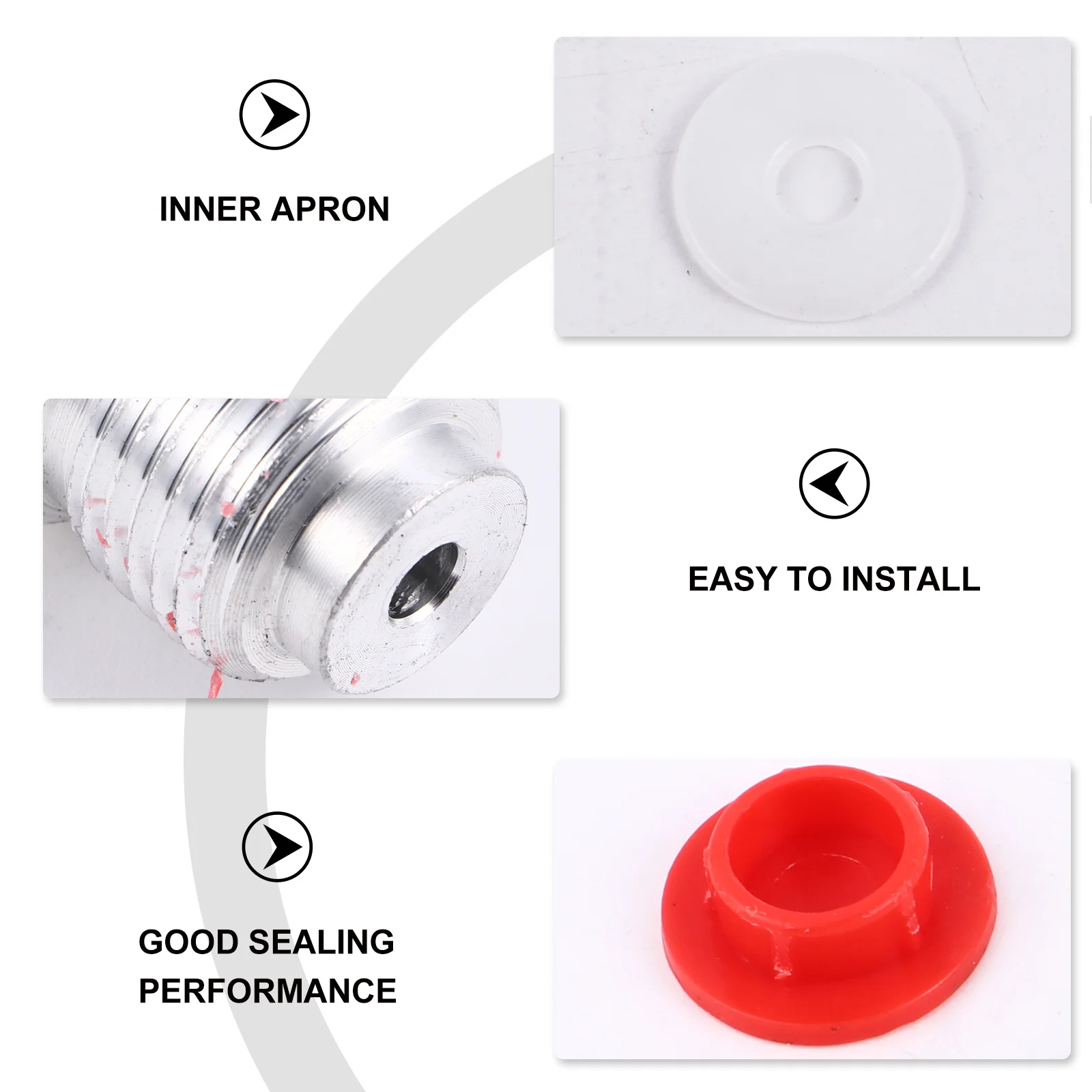 INNER APRON

EASY TO INSTALL

GOOD SEALING PERFORMANCE