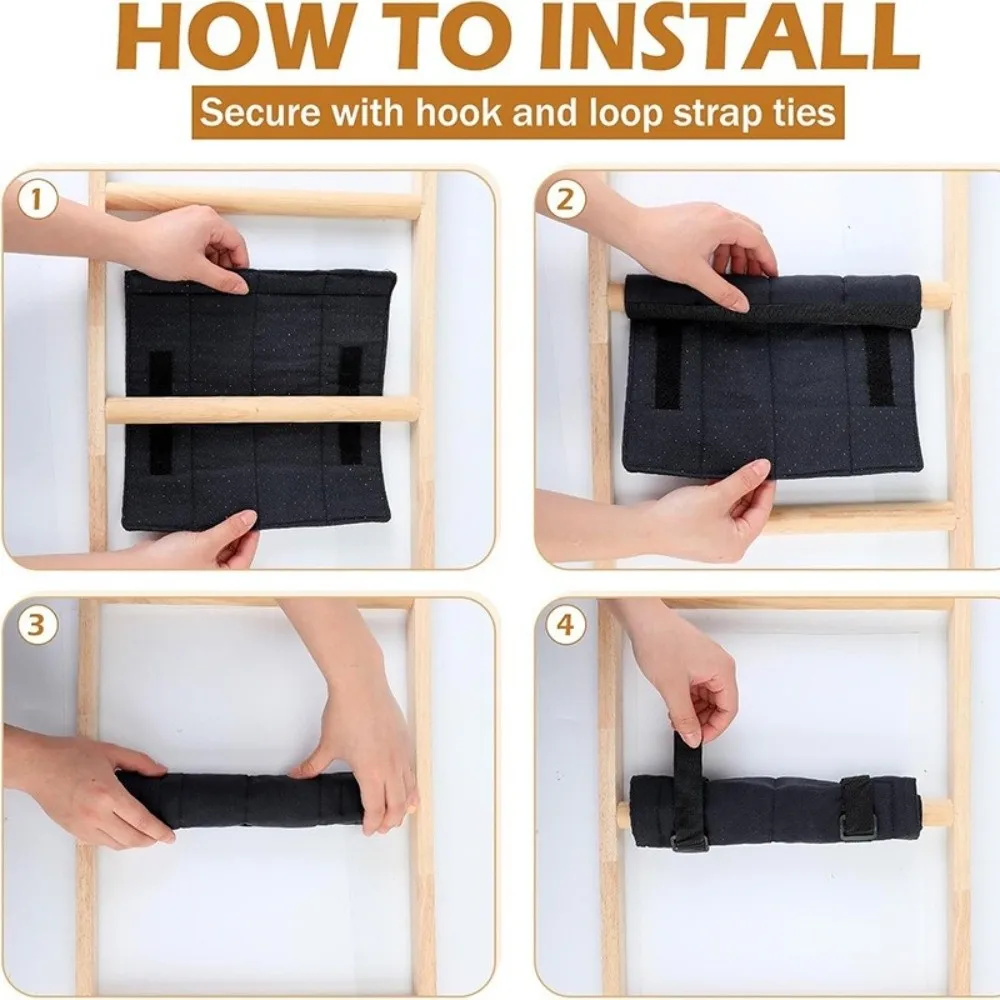 HOW TO INSTALL
Secure with hook and loop strap ties

1

2

3

4