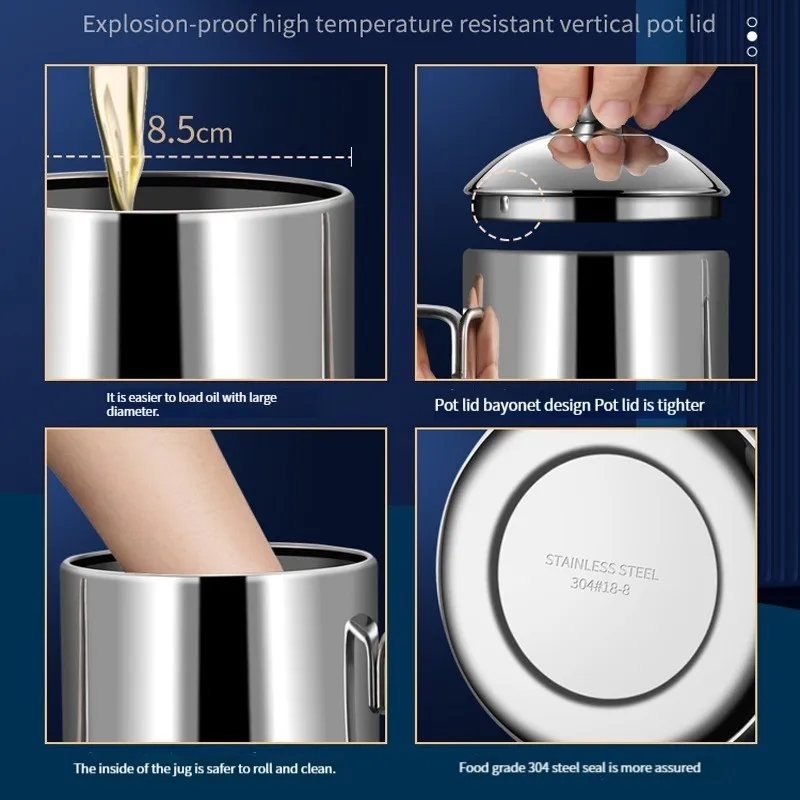 Explosion-proof high temperature resistant vertical pot lid

8.5cm

It is easier to load oil with large diameter.

Pot lid bayonet design Pot lid is tighter

STAINLESS STEEL
304#18-8

The inside of the jug is safer to roll and clean.

Food grade 304 steel seal is more assured