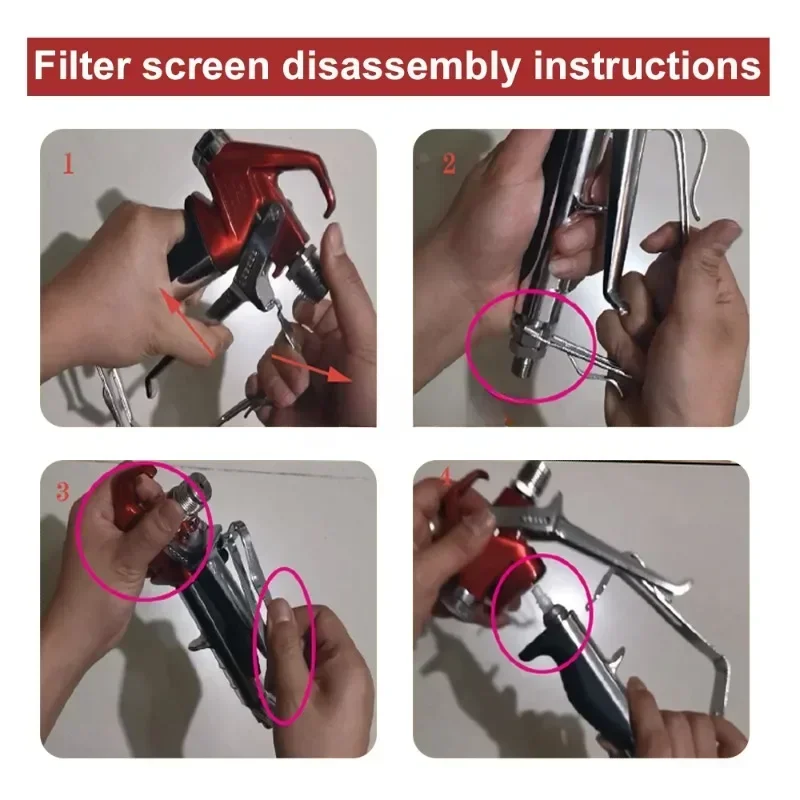 Filter screen disassembly instructions

1

2

3

4