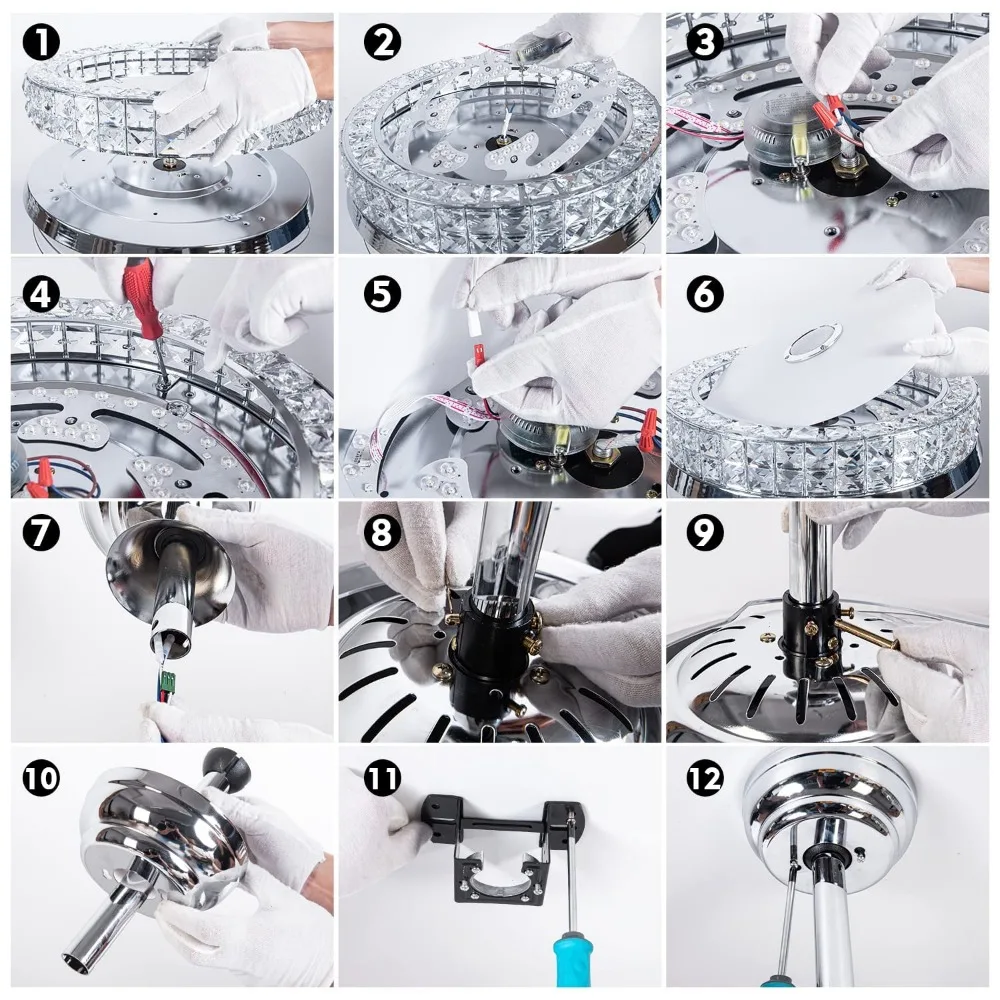 1
2
3
4
5
6
7
8
9
10
11
12