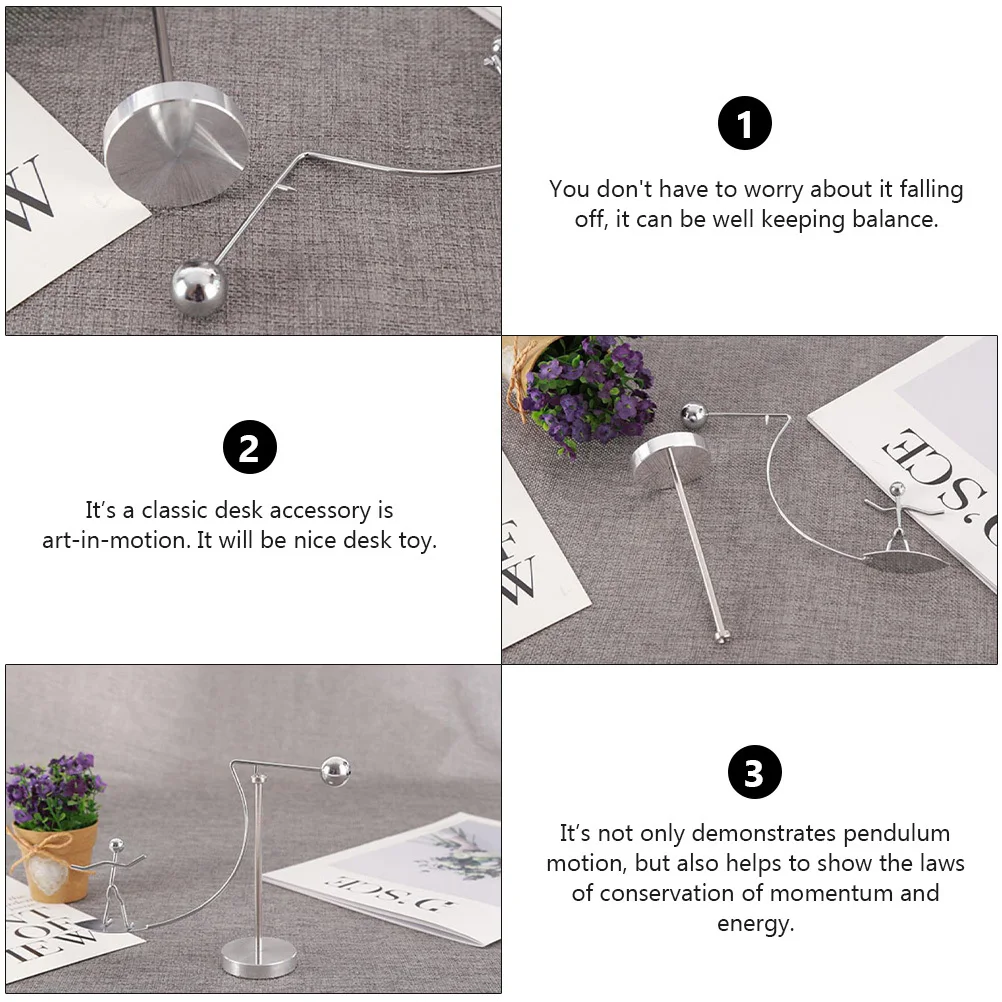 1

You don't have to worry about it falling off, it can be well keeping balance.

2

It's a classic desk accessory is art-in-motion. It will be nice desk toy.

3

It's not only demonstrates pendulum motion, but also helps to show the laws of conservation of momentum and energy.