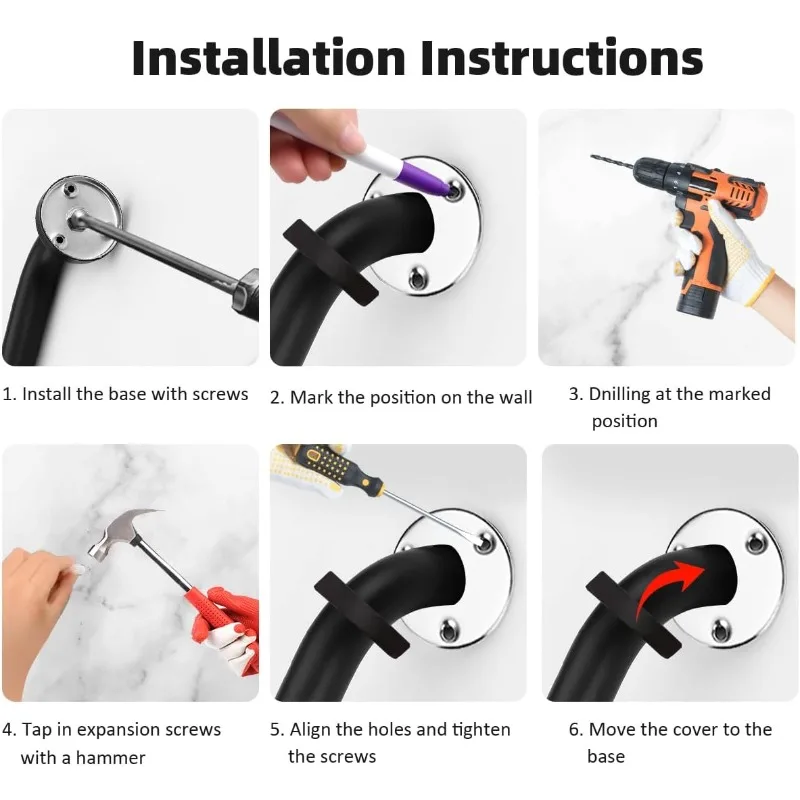 Installation Instructions

1. Install the base with screws

2. Mark the position on the wall

3. Dnilling at the marked position

4. Tap in expansion screws with a hammer

5. Align the holes and tighten the screws

6. Move the cover to the base