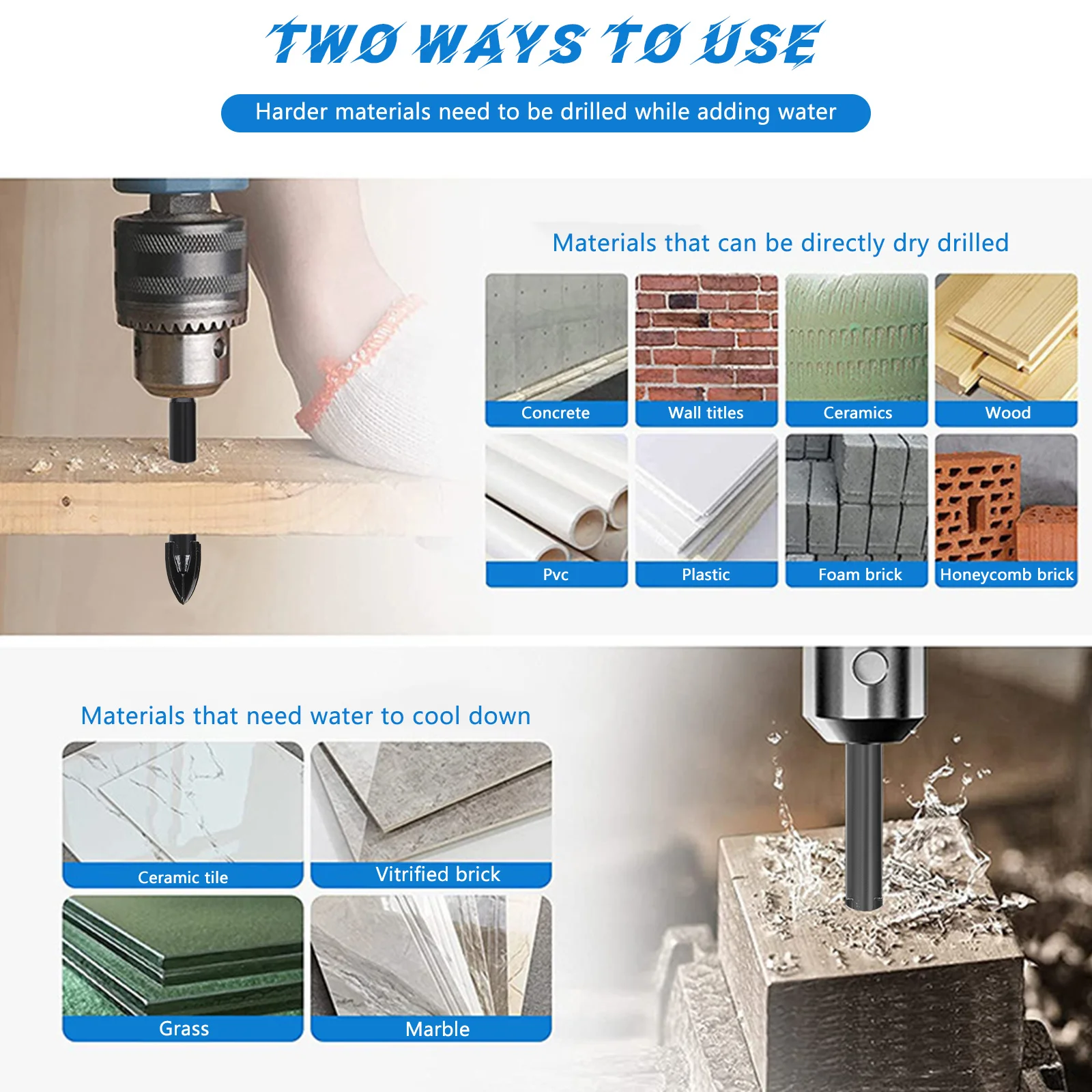 TWO WAYS TO USE

Harder materials need to be drilled while adding water

Materials that can be directly dry drilled

Concrete

Wall titles

Ceramics

Wood

Pvc

Plastic

Foam brick

Honeycomb brick

Materials that need water to cool down

Ceramic tile

Vitrified brick

Grass

Marble