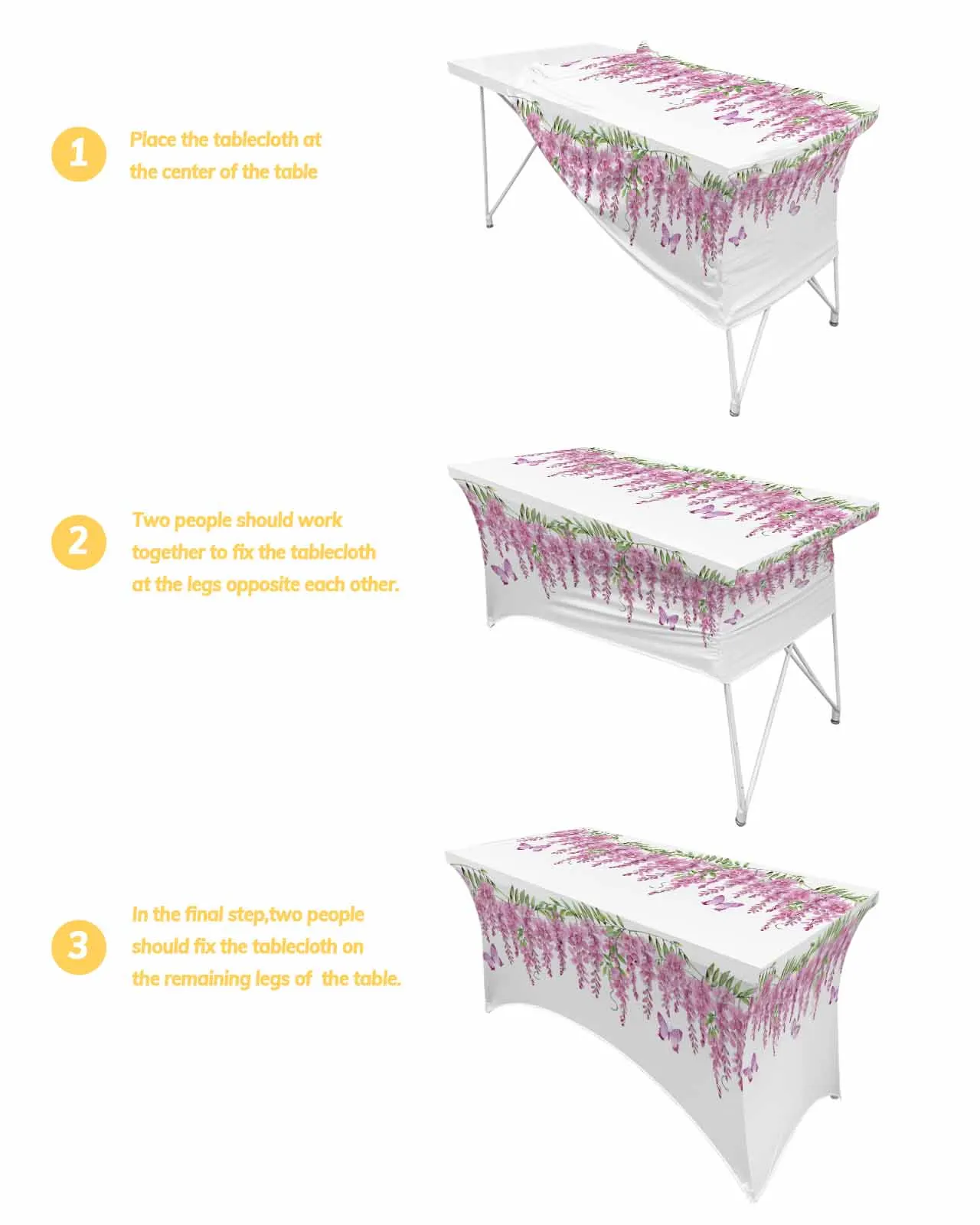 1

Place the tablecloth at the center of the table

2

Two people should work together to fix the tablecloth at the legs opposite each other.

3

In the final step,two people should fix the tablecloth on the remaining legs of  the table.