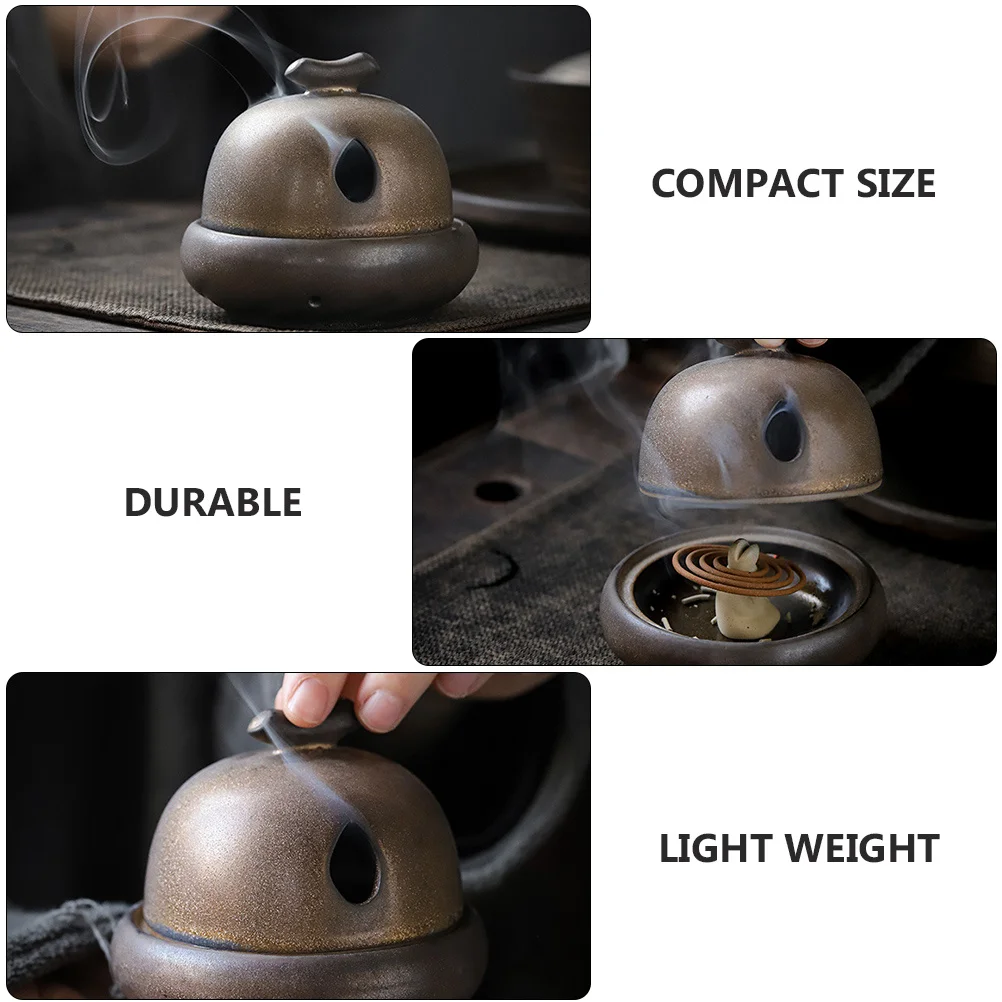 COMPACT SIZE

DURABLE

LIGHT WEIGHT