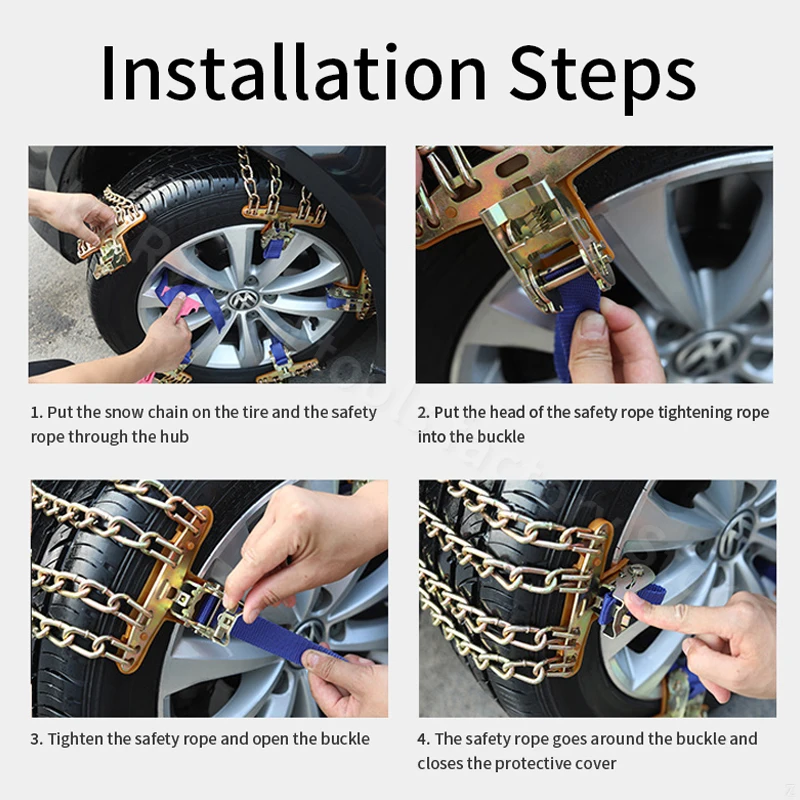 Installation Steps

1. Put the snow chain on the tire and the safety rope through the hub

2. Put the head of the safety rope tightening rope into the buckle

3. Tighten the safety rope and open the buckle

4. The safety rope goes around the buckle and closes the protective cover