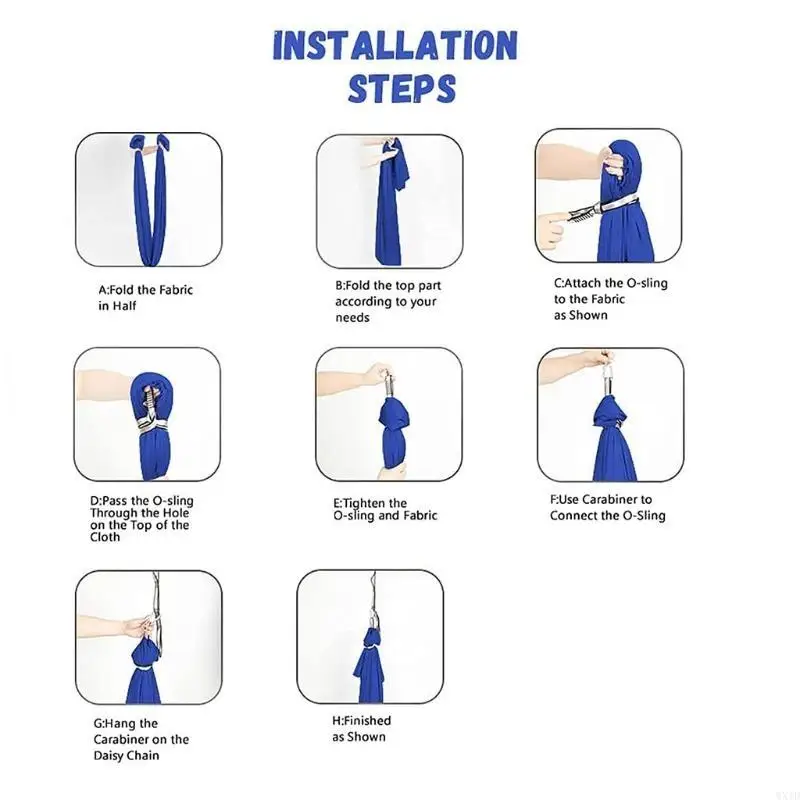 INSTALLATION STEPS

A:Fold the Fabric in Half

B:Fold the top part according to your needs

C:Attach the O-sling to the Fabric as Shown

D:Pass the O-sling Through the Hole on the Top of the Cloth

E:Tighten the O-sling and Fabric

F:Use Carabiner to Connect the O-Sling

G:Hang the Carabiner on the Daisy Chain

H:Finished as Shown