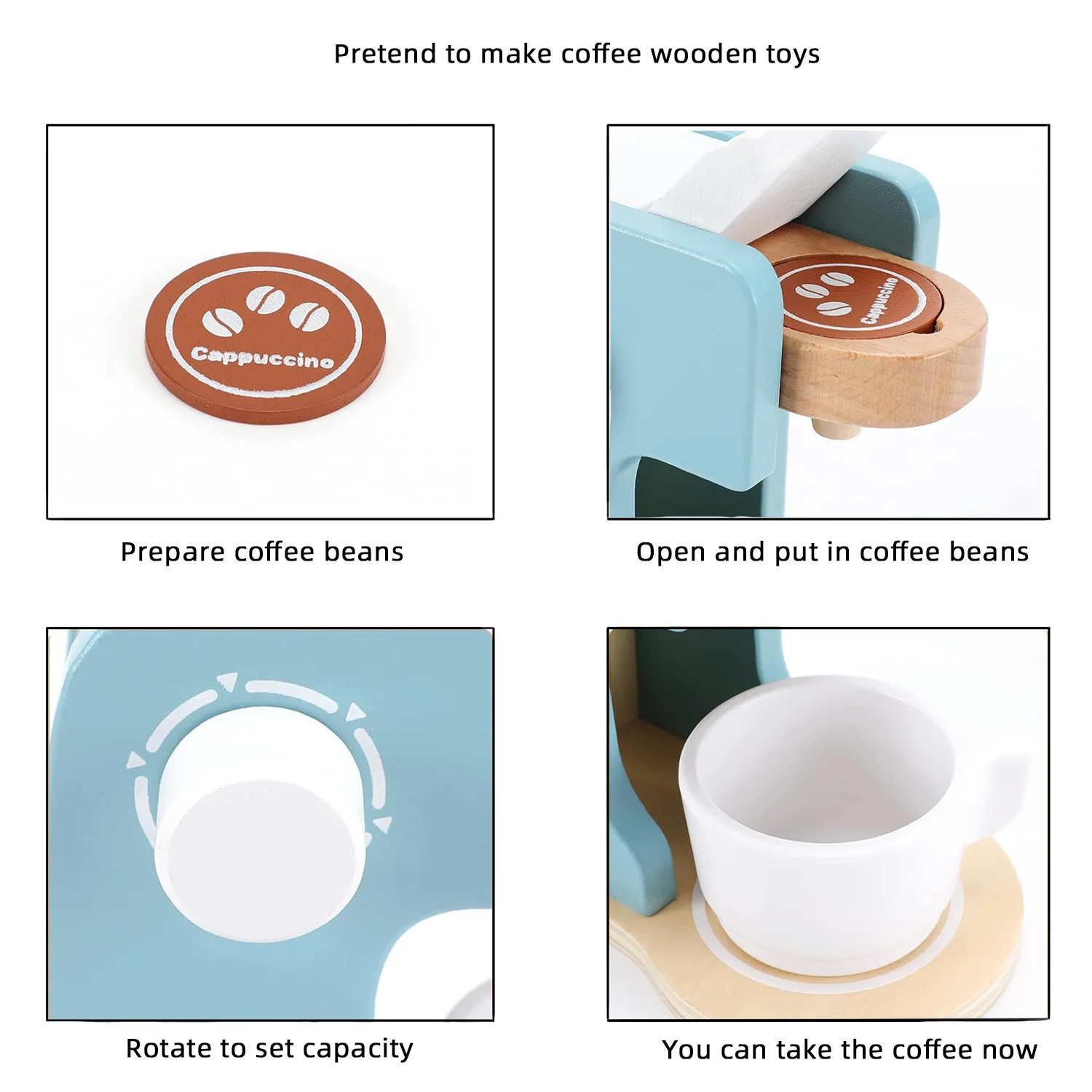 Pretend to make coffee wooden toys

Cappuccino

Prepare coffee beans

Cappuccino

Open and put in coffee beans

Rotate to set capacity

You can take the coffee now