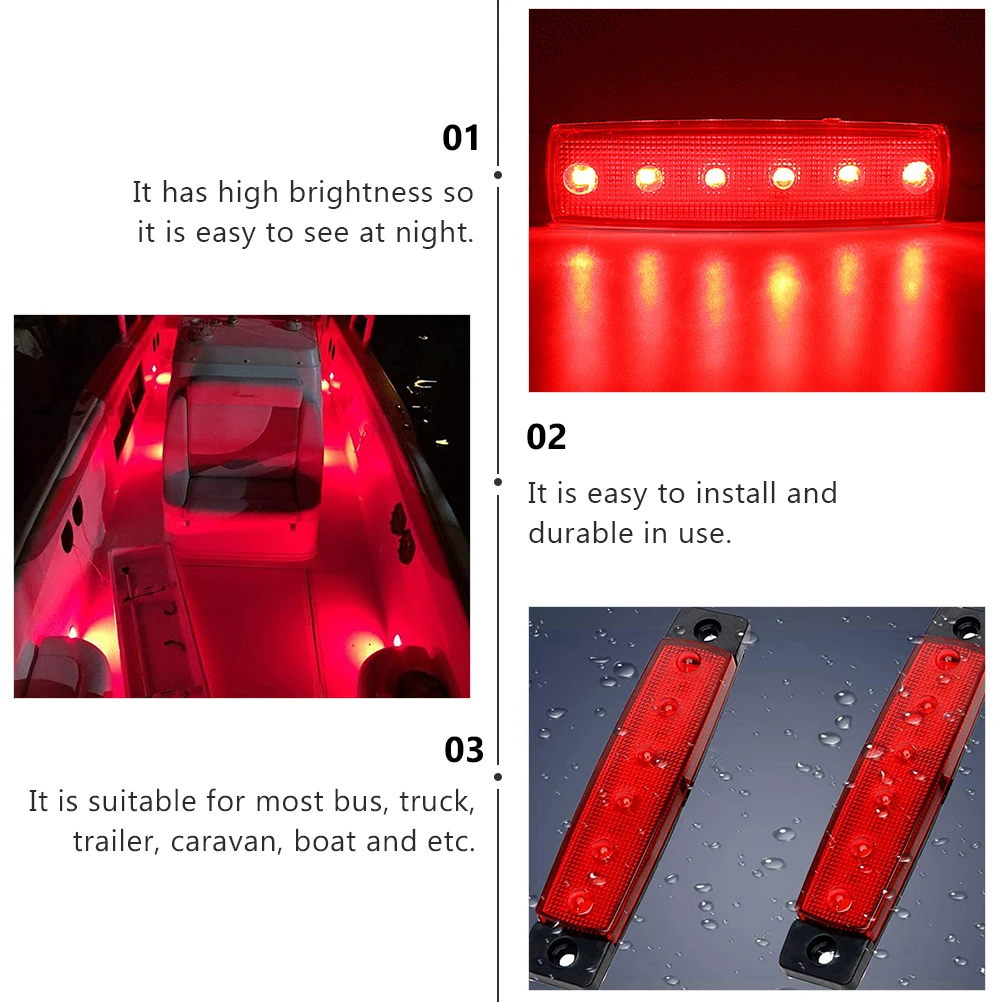 01

It has high brightness so it is easy to see at night.

02

It is easy to install and durable in use.

03

It is suitable for most bus, truck, trailer, caravan, boat and etc.