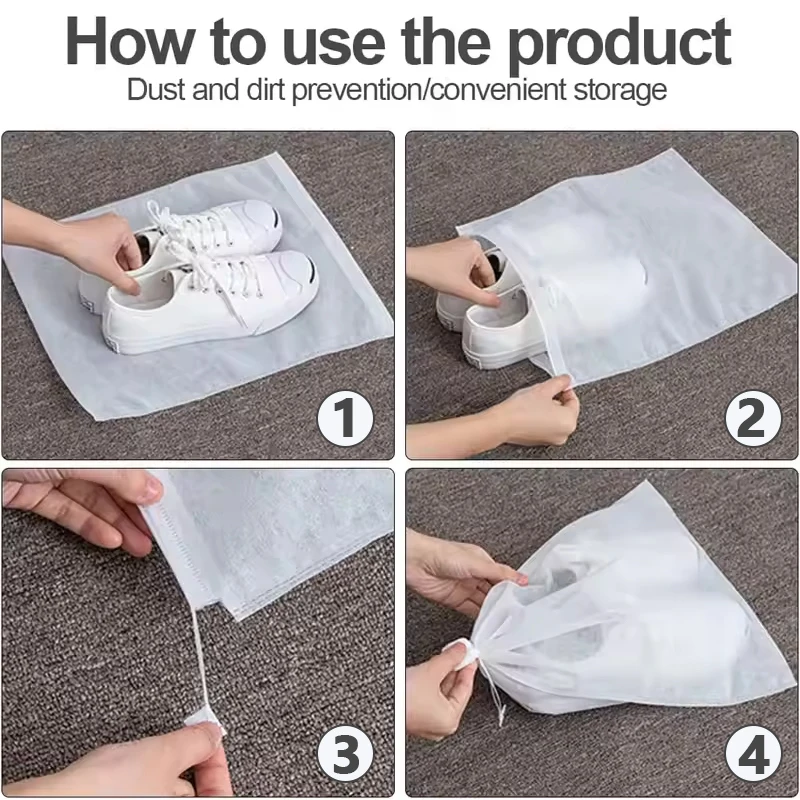 How to use the product
Dust and dirt prevention/convenient storage

1

2

3

4