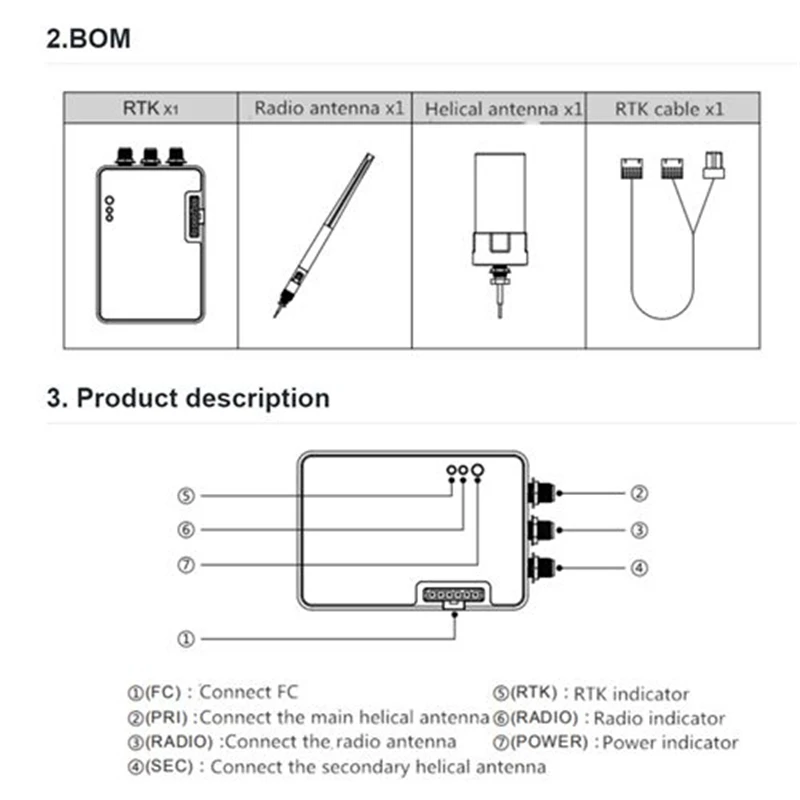 2.BOM

| RTK x1 | Radio antenna x1 | Helical antenna x1 | RTK cable x1 |
|---|---|---|---|
| | | | |

3. Product description

⑤
⑥
⑦
①
②
③
④

①(FC) : Connect FC
②(PRI) :Connect the main helical antenna
③(RADIO) :Connect the radio antenna
④(SEC) : Connect the secondary helical antenna

⑤(RTK) : RTK indicator
⑥(RADIO) : Radio indicator
⑦(POWER) : Power indicator