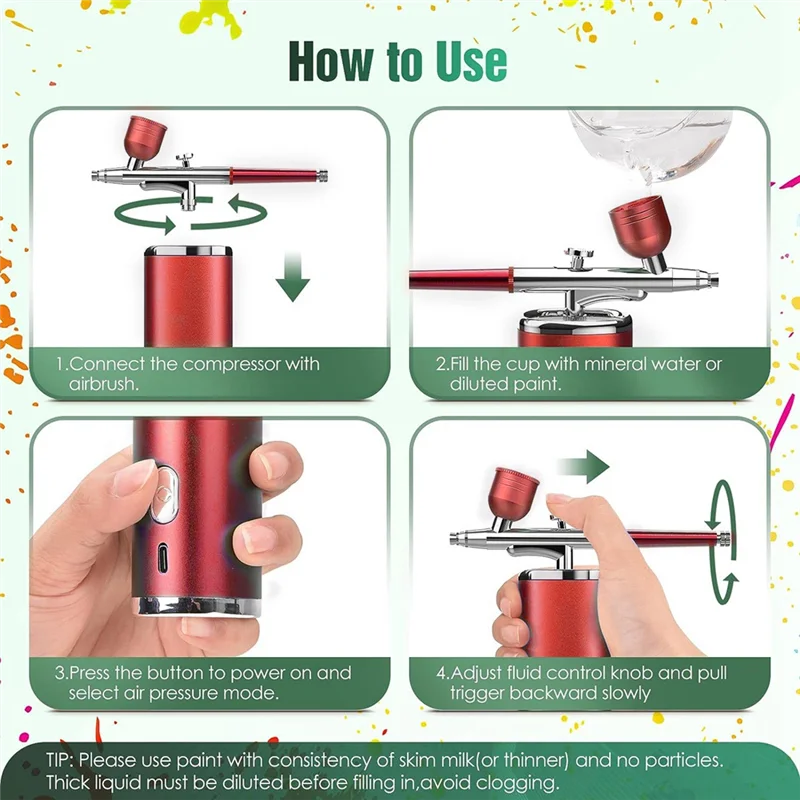 How to Use

1.Connect the compressor with airbrush.

2.Fill the cup with mineral water or diluted paint.

3.Press the button to power on and select air pressure mode.

4.Adjust fluid control knob and pull trigger backward slowly

TIP: Please use paint with consistency of skim milk(or thinner) and no particles. Thick liquid must be diluted before filling in,avoid clogging.