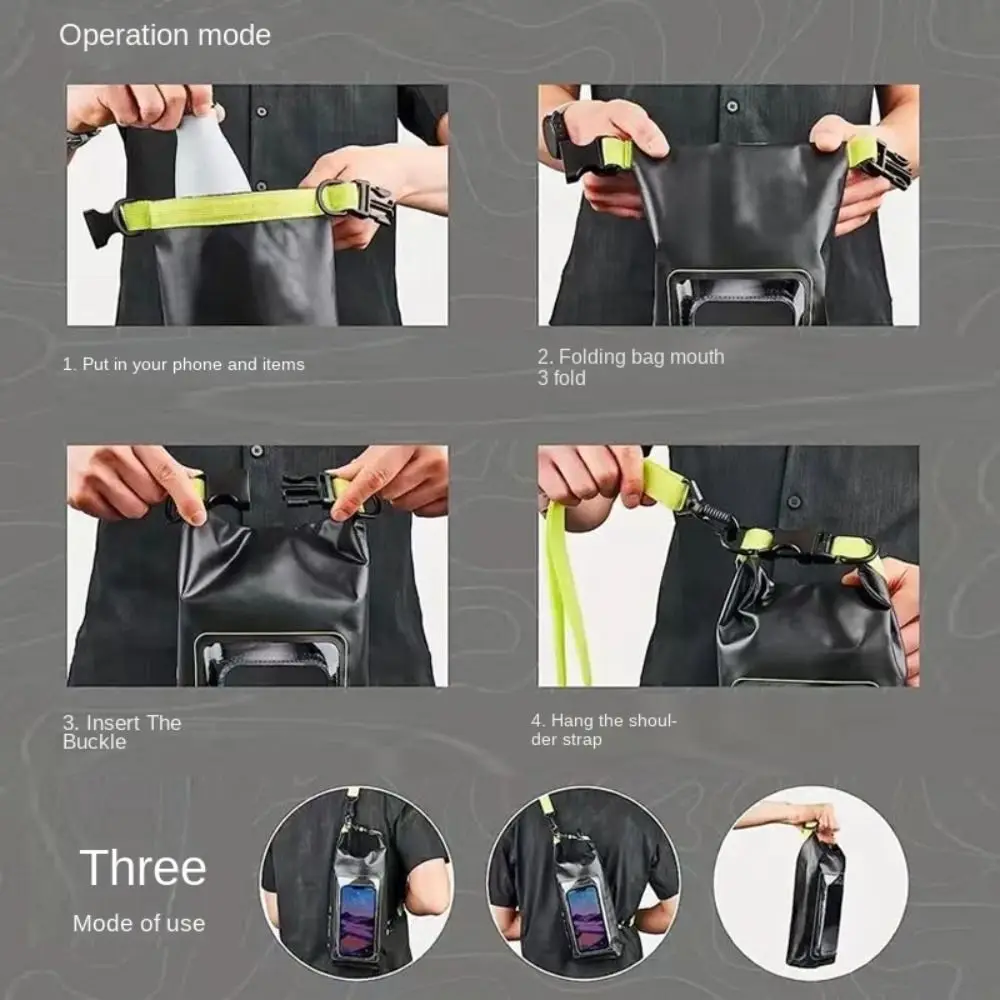 Operation mode

1. Put in your phone and items

2. Folding bag mouth
3 fold

3. Insert The Buckle

4. Hang the shoulder strap

Three

Mode of use