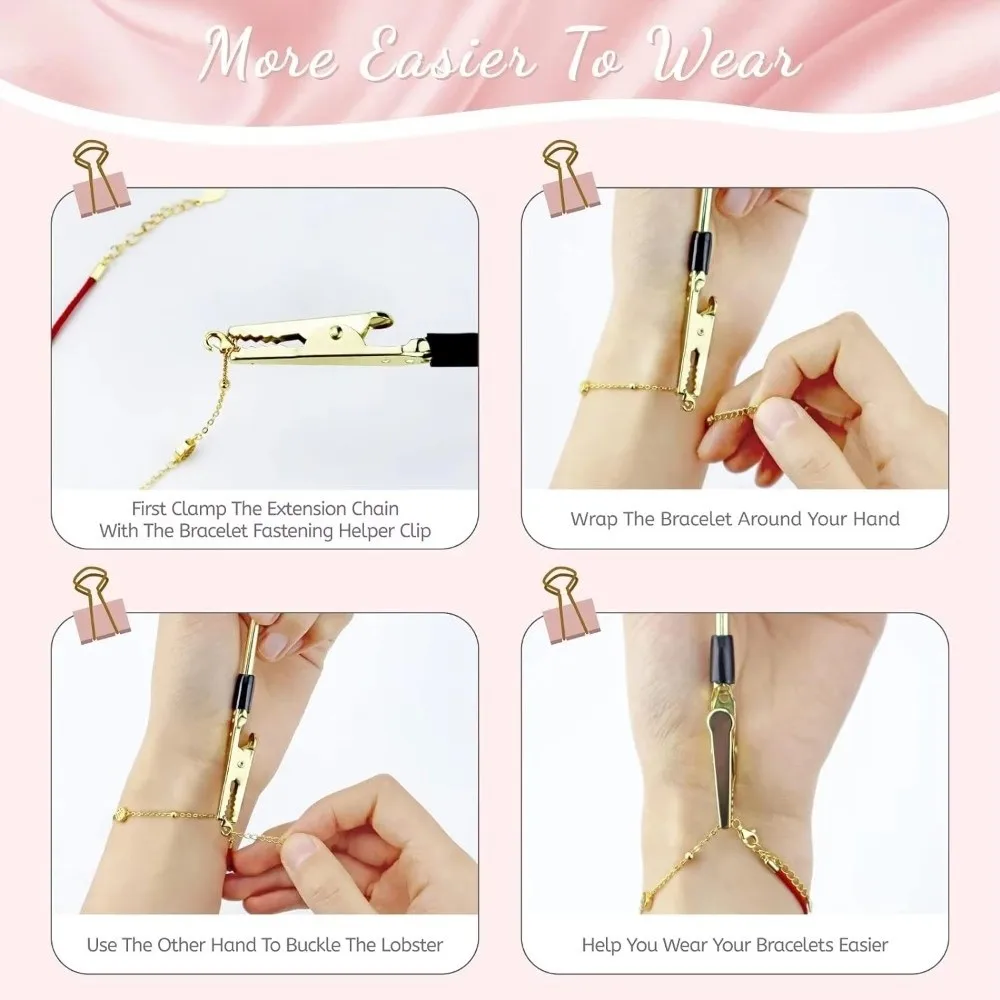 More Easier To Wear

First Clamp The Extension Chain With The Bracelet Fastening Helper Clip

Wrap The Bracelet Around Your Hand

Use The Other Hand To Buckle The Lobster

Help You Wear Your Bracelets Easier