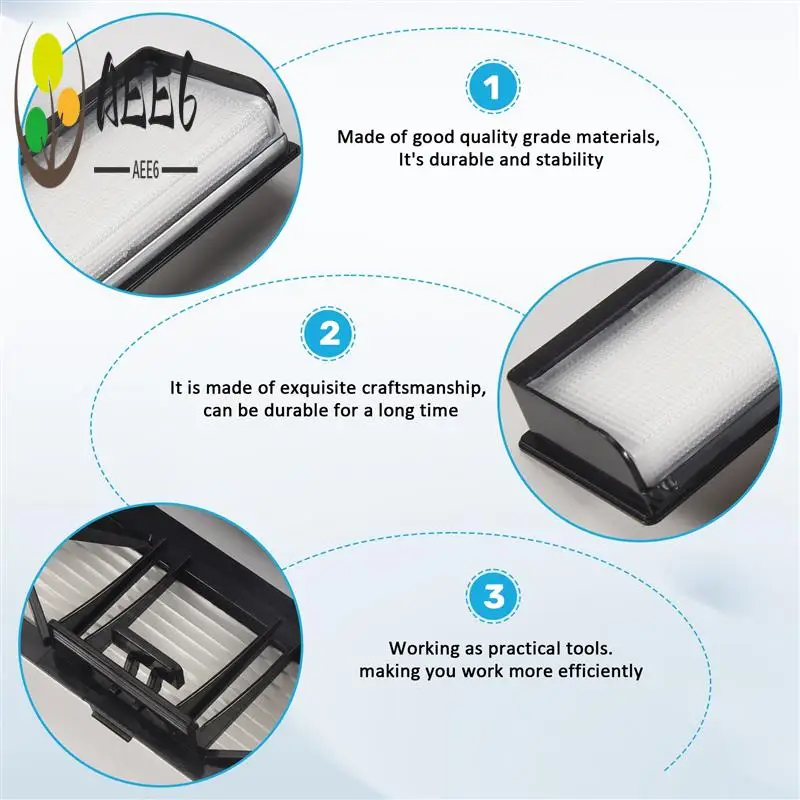 AEE6
AEE6

1

Made of good quality grade materials, It's durable and stability

2

It is made of exquisite craftsmanship, can be durable for a long time

3

Working as practical tools. making you work more efficiently