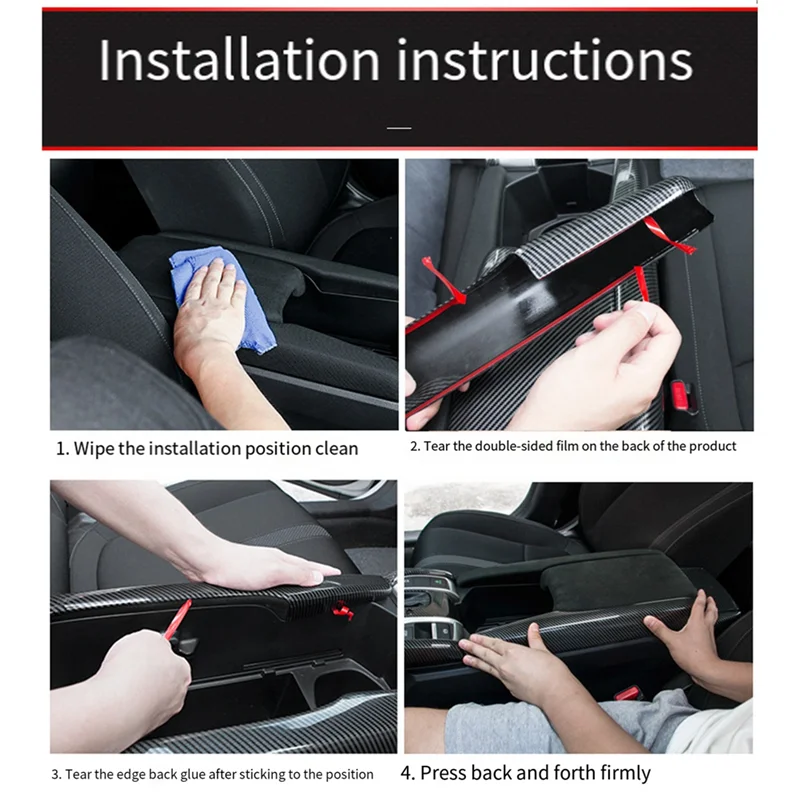 Installation instructions

1. Wipe the installation position clean

2. Tear the double-sided film on the back of the product

3. Tear the edge back glue after sticking to the position

4. Press back and forth firmly