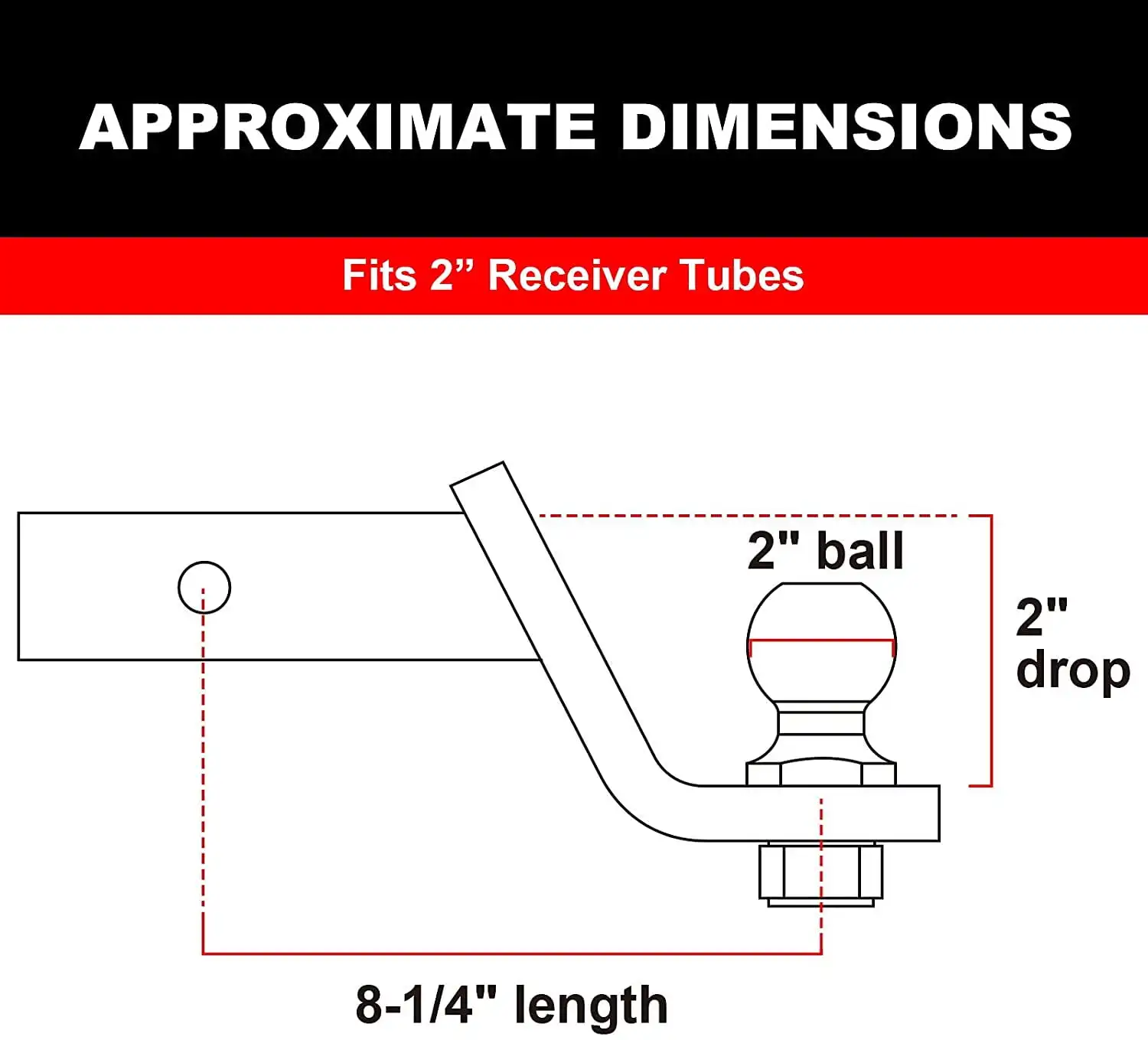 APPROXIMATE DIMENSIONS

Fits 2” Receiver Tubes

2" ball

2" drop

8-1/4" length