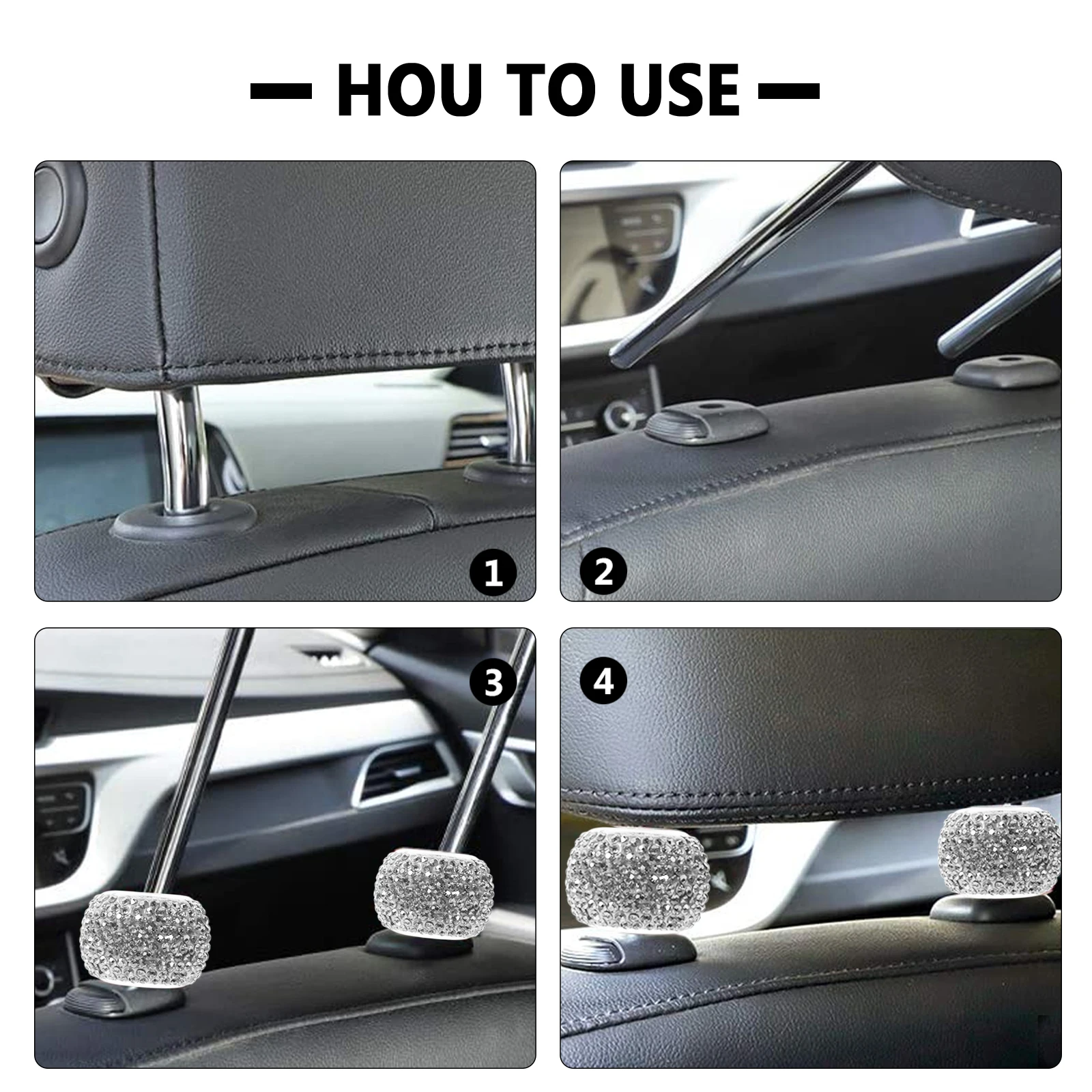 — HOU TO USE —

1

2

3

4