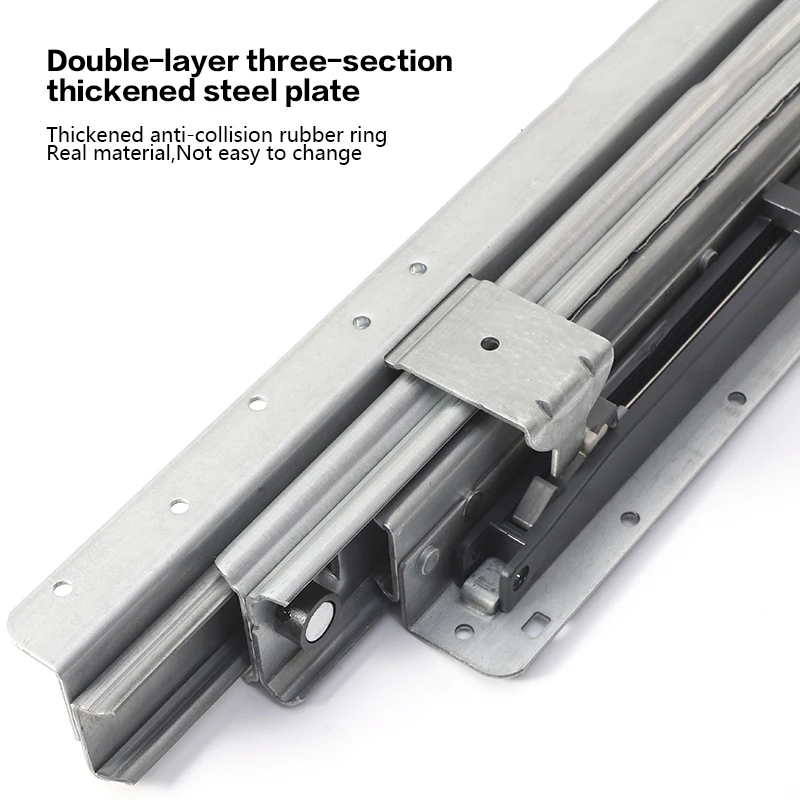 Double-layer three-section thickened steel plate

Thickened anti-collision rubber ring
Real material,Not easy to change