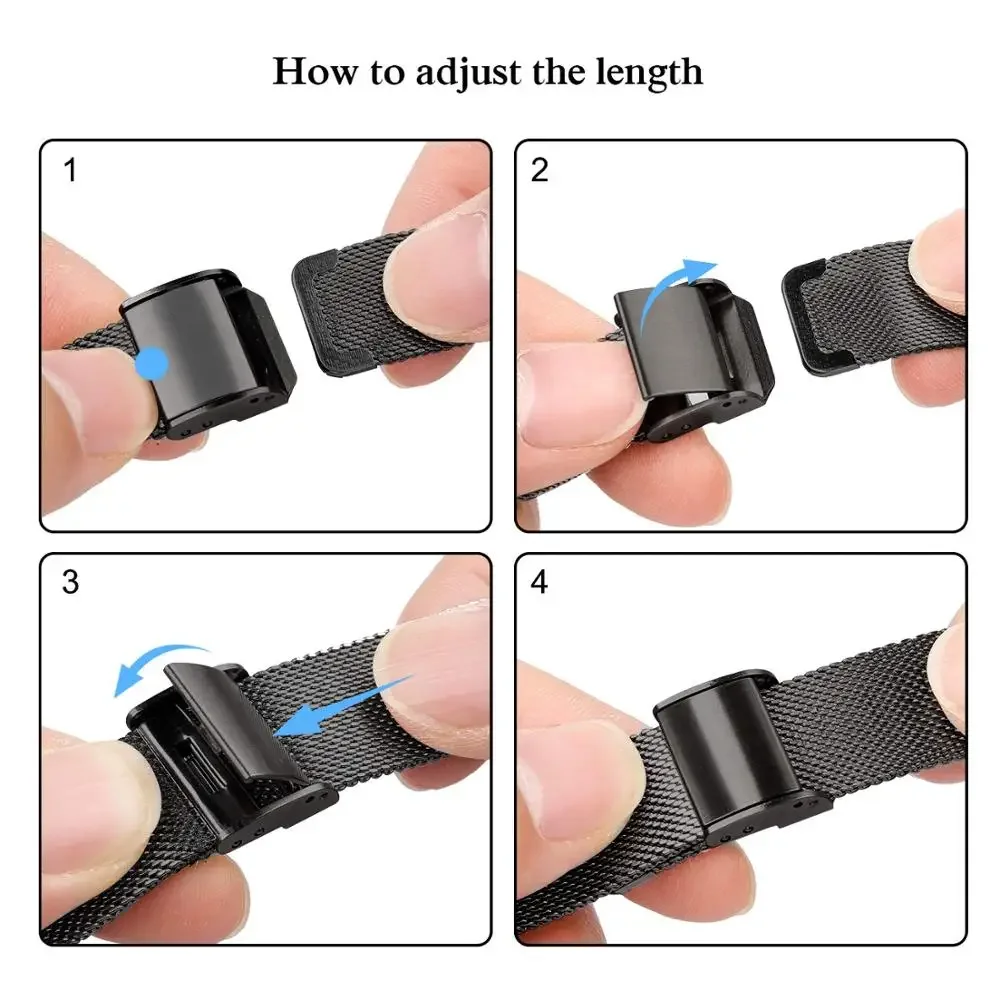 How to adjust the length

1

2

3

4