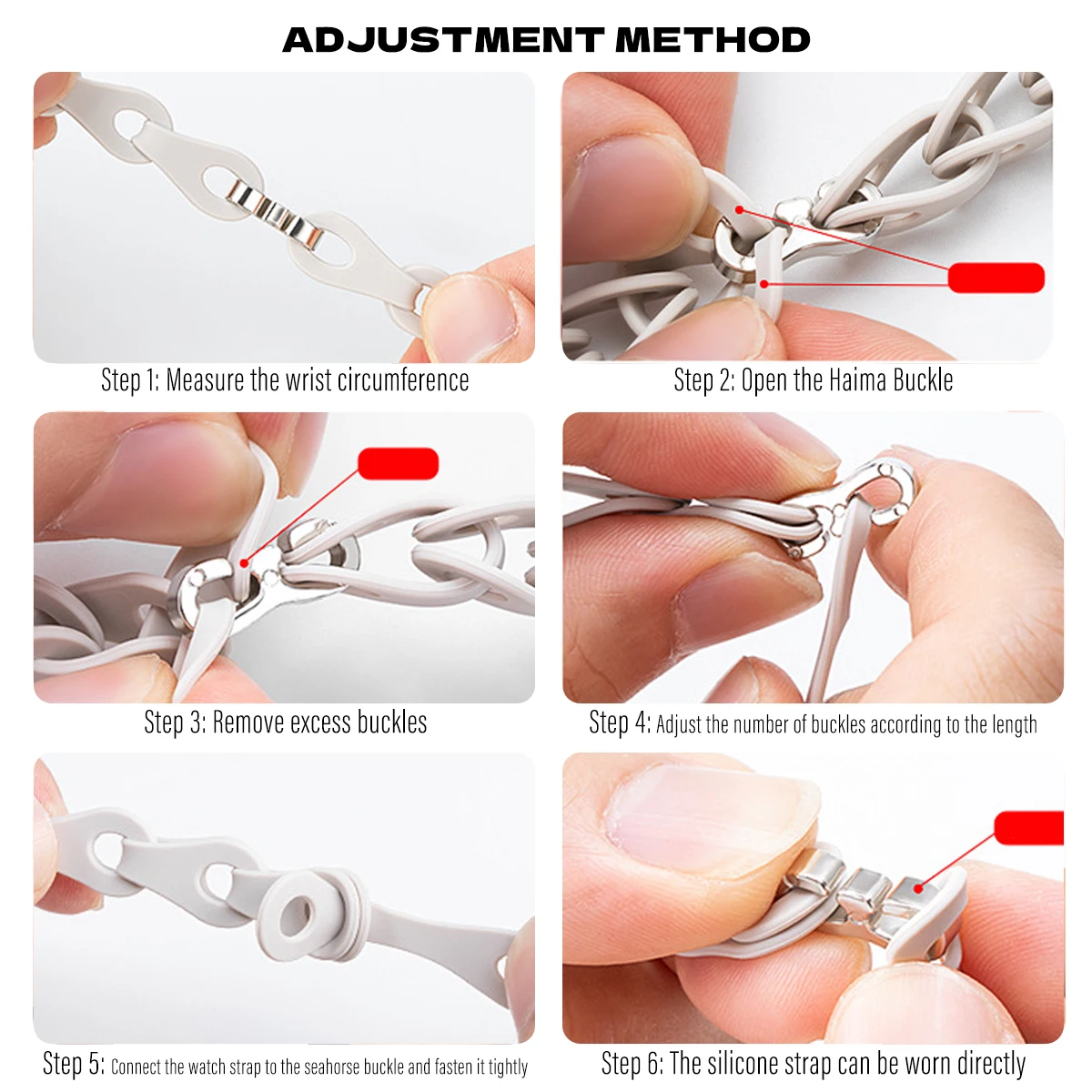 ADJUSTMENT METHOD

Step 1: Measure the wrist circumference

Step 2: Open the Haima Buckle

Step 3: Remove excess buckles

Step 4: Adjust the number of buckles according to the length

Step 5: Connect the watch strap to the seahorse buckle and fasten it tightly

Step 6: The silicone strap can be worn directly