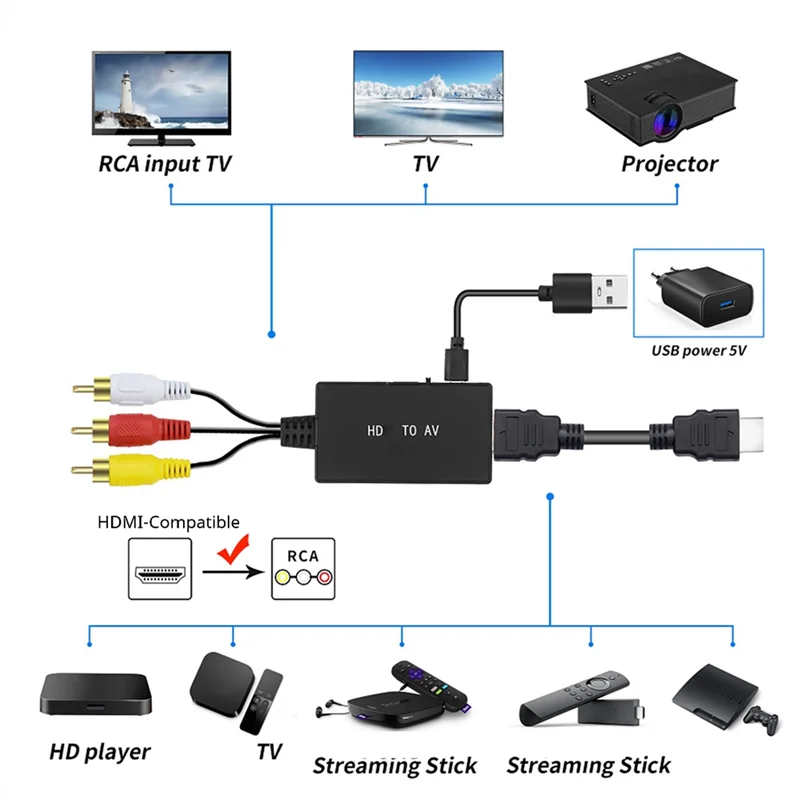 RCA input TV

TV

Projector

USB power 5V

HD TO AV

HDMI-Compatible

RCA

HD player

TV

Streaming Stick

Streaming Stick