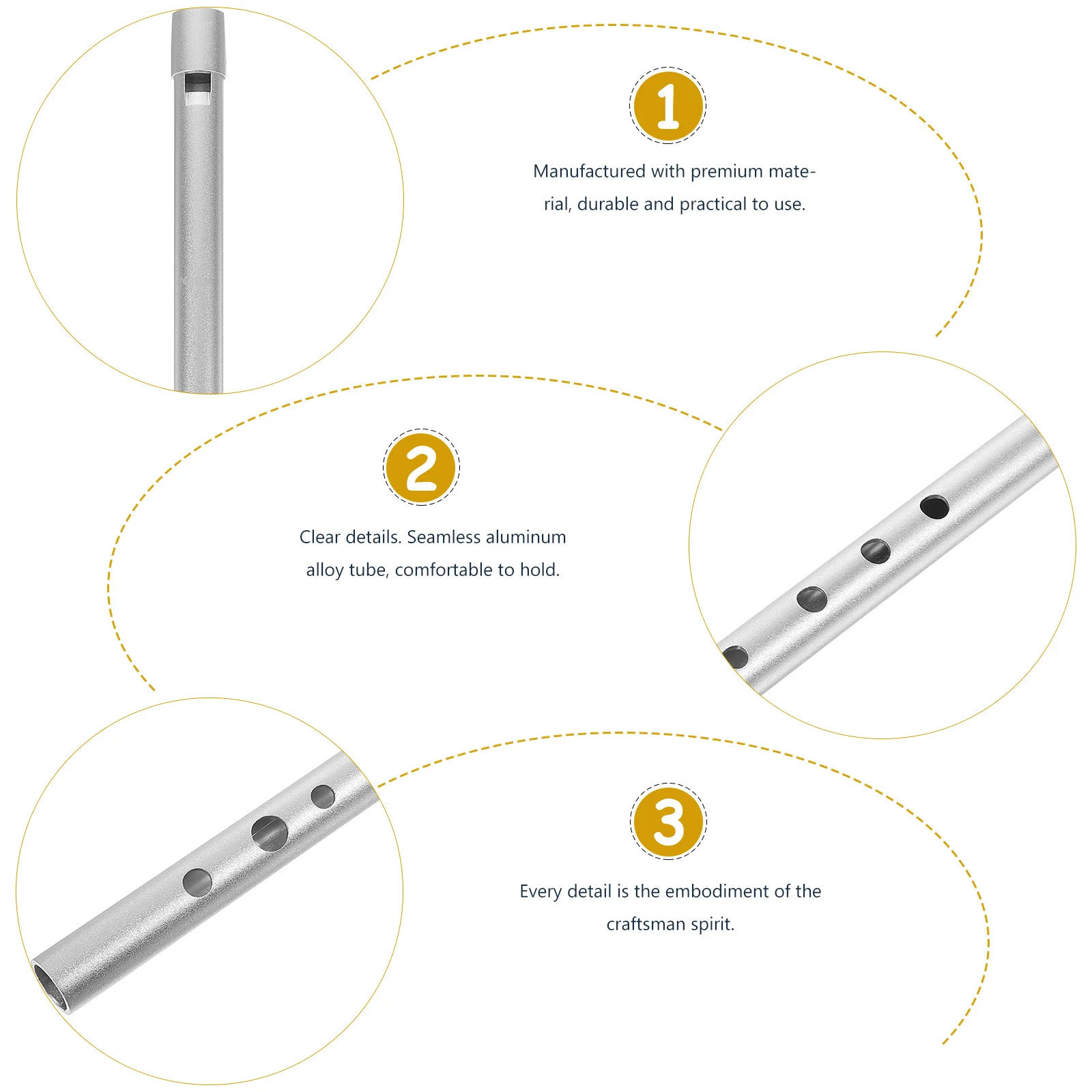 1

Manufactured with premium material, durable and practical to use.

2

Clear details. Seamless aluminum alloy tube, comfortable to hold.

3

Every detail is the embodiment of the craftsman spirit.