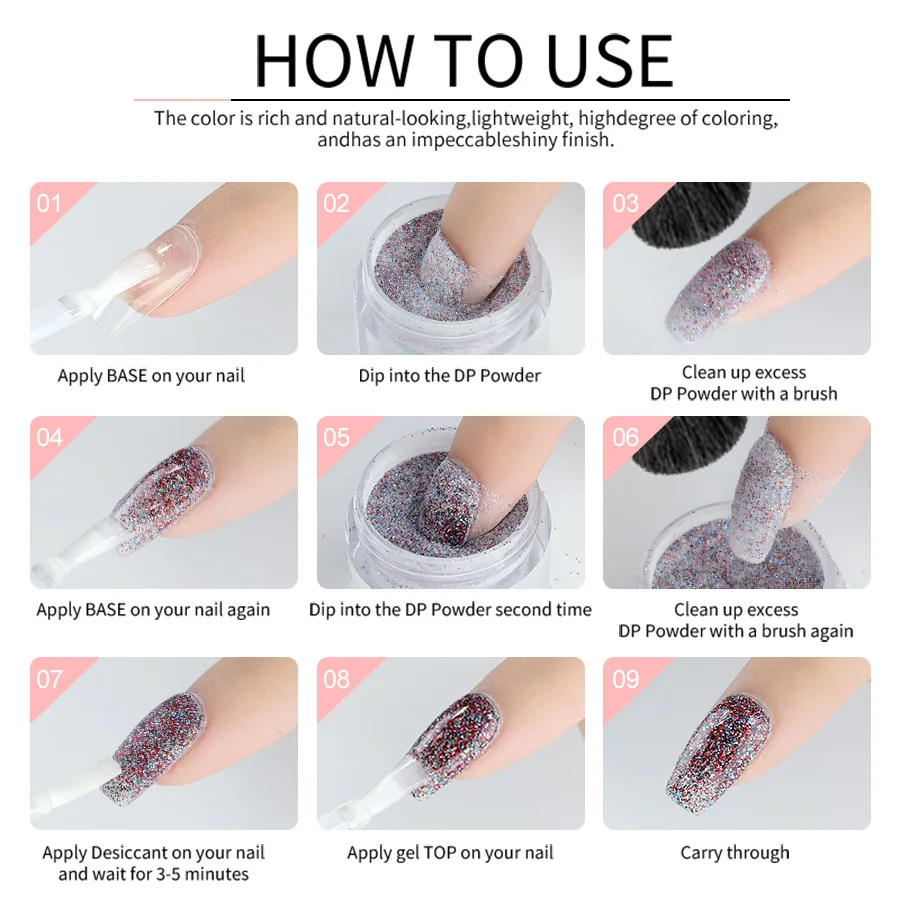 HOW TO USE

The color is rich and natural-looking,lightweight, highdegree of coloring, andhas an impeccableshiny finish.

01
Apply BASE on your nail

02
Dip into the DP Powder

03
Clean up excess DP Powder with a brush

04
Apply BASE on your nail again

05
Dip into the DP Powder second time

06
Clean up excess DP Powder with a brush again

07
Apply Desiccant on your nail and wait for 3-5 minutes

08
Apply gel TOP on your nail

09
Carry through