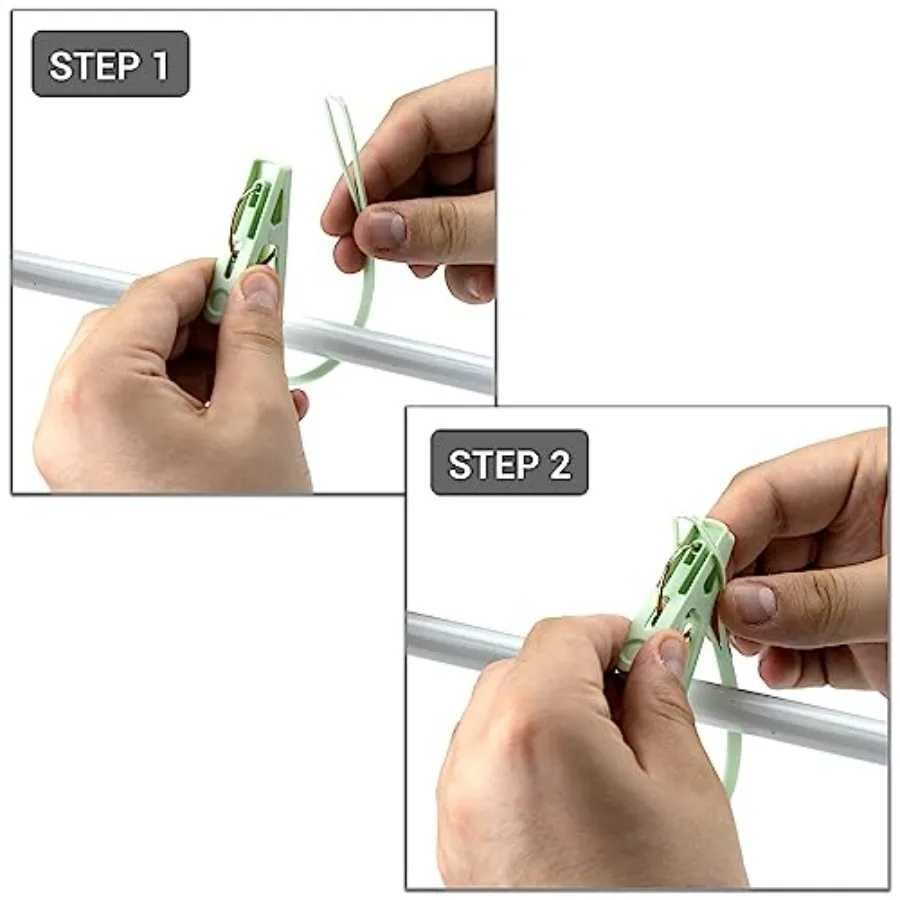 STEP 1

STEP 2