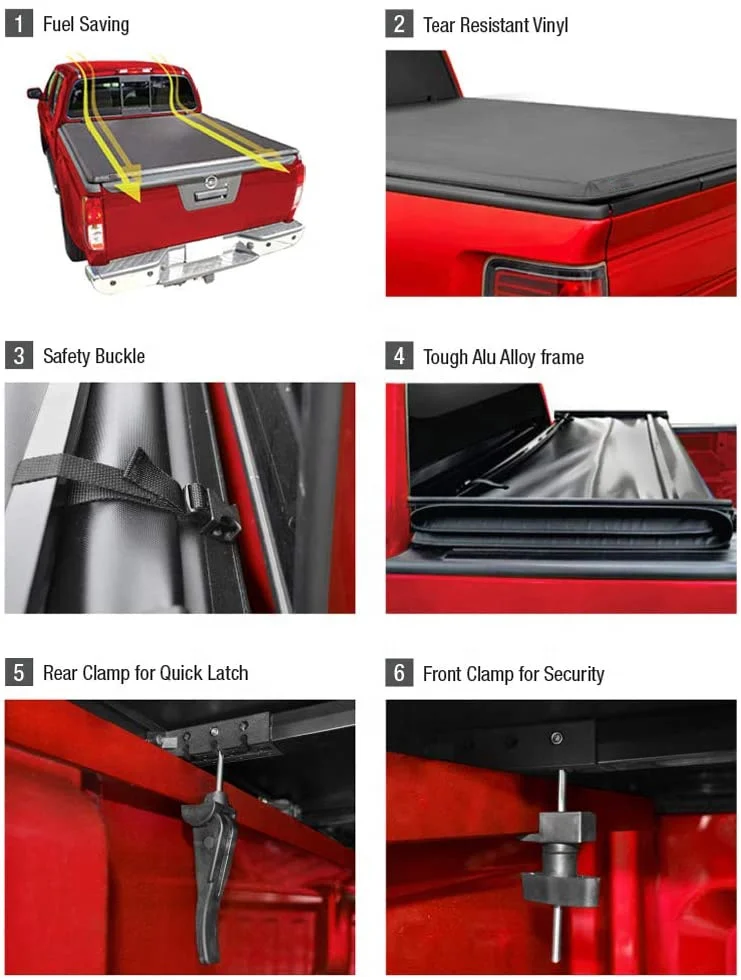 1 Fuel Saving

2 Tear Resistant Vinyl

3 Safety Buckle

4 Tough Alu Alloy frame

5 Rear Clamp for Quick Latch

6 Front Clamp for Security